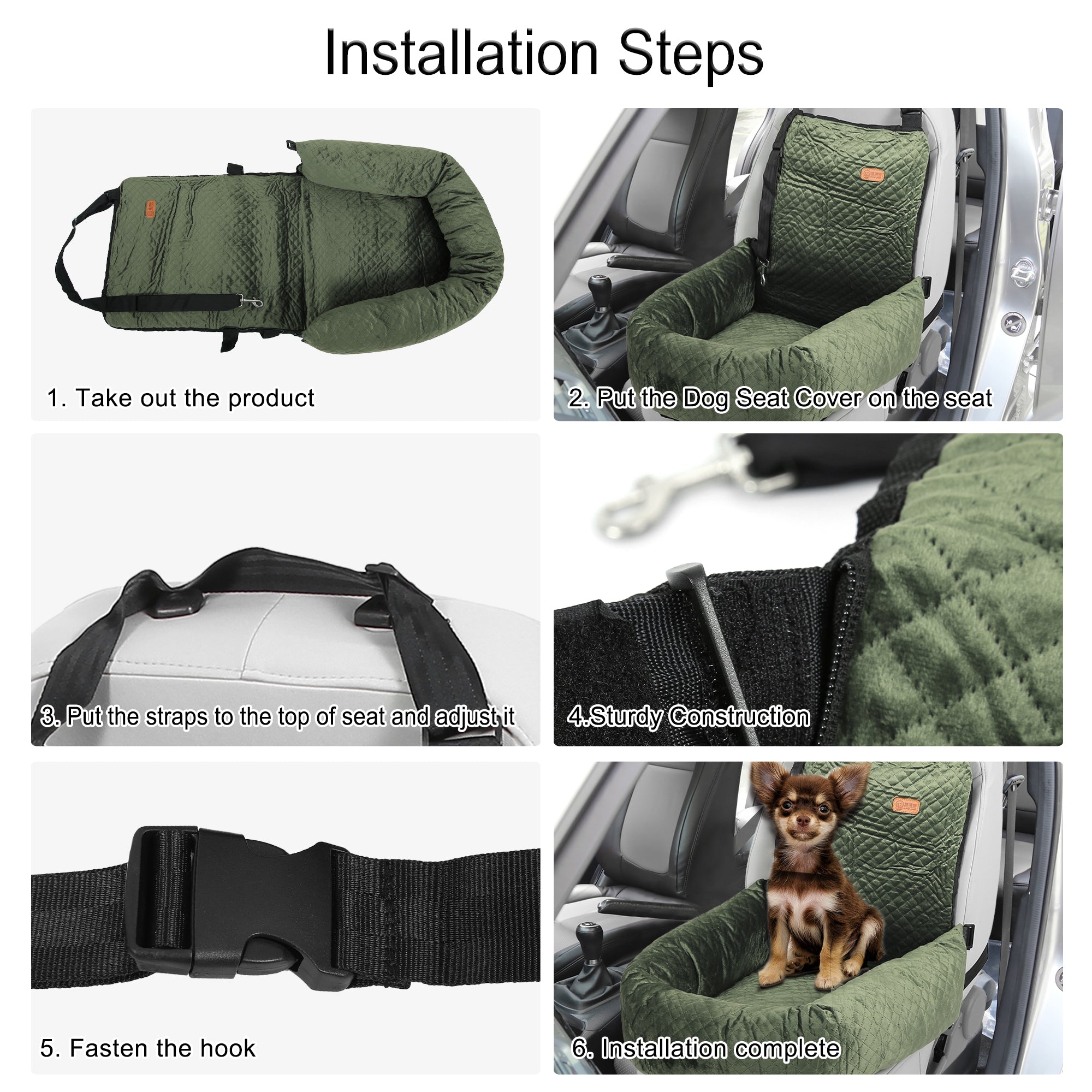 Installation Steps

1. Take out the product

2. Put the Dog Seat Cover on the seat

3. Put the straps to the top of seat and adjust it

4.Sturdy Construction

5. Fasten the hook

6. Installation complete