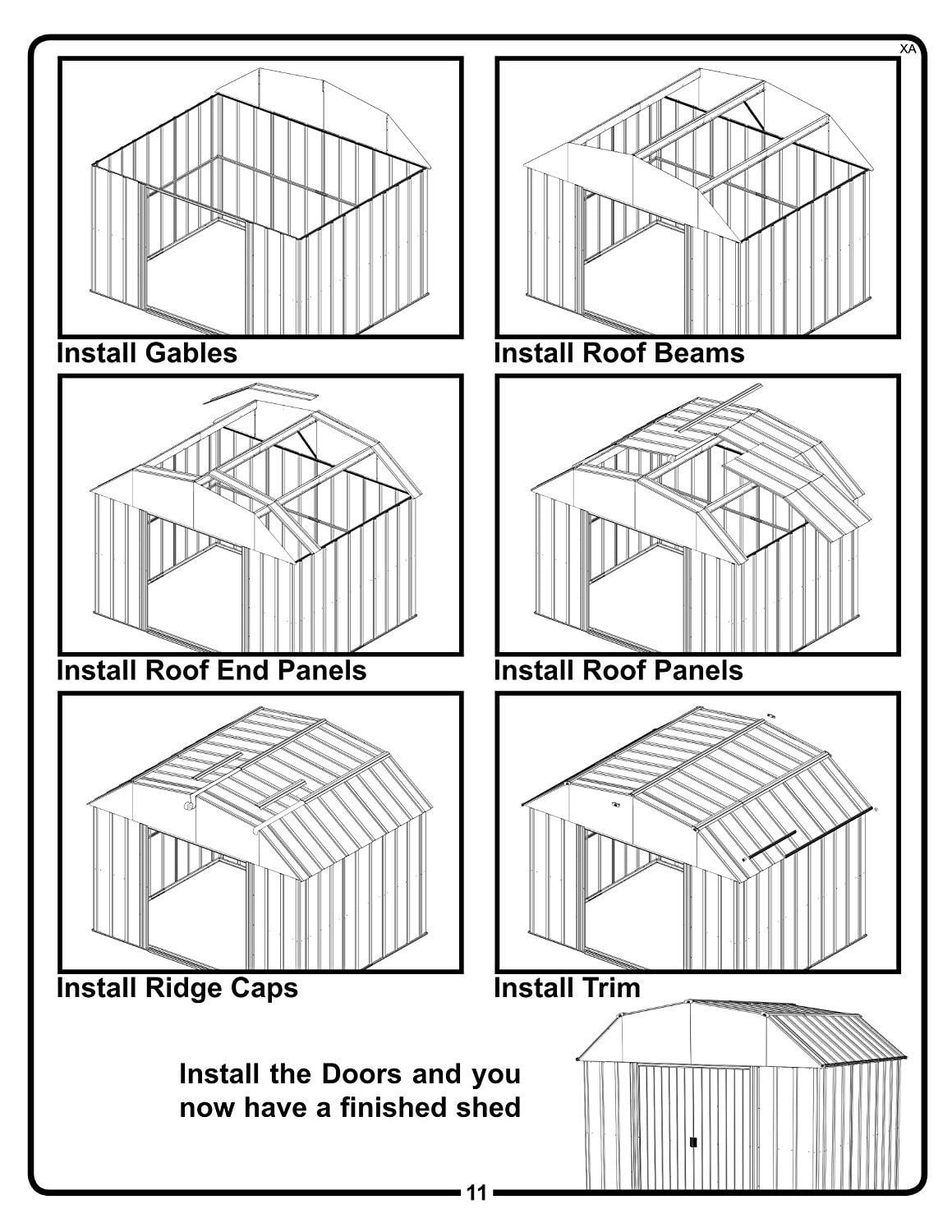 XA

Install Gables

Install Roof Beams

Install Roof End Panels

Install Roof Panels

Install Ridge Caps

Install Trim

Install the Doors and you now have a finished shed

11