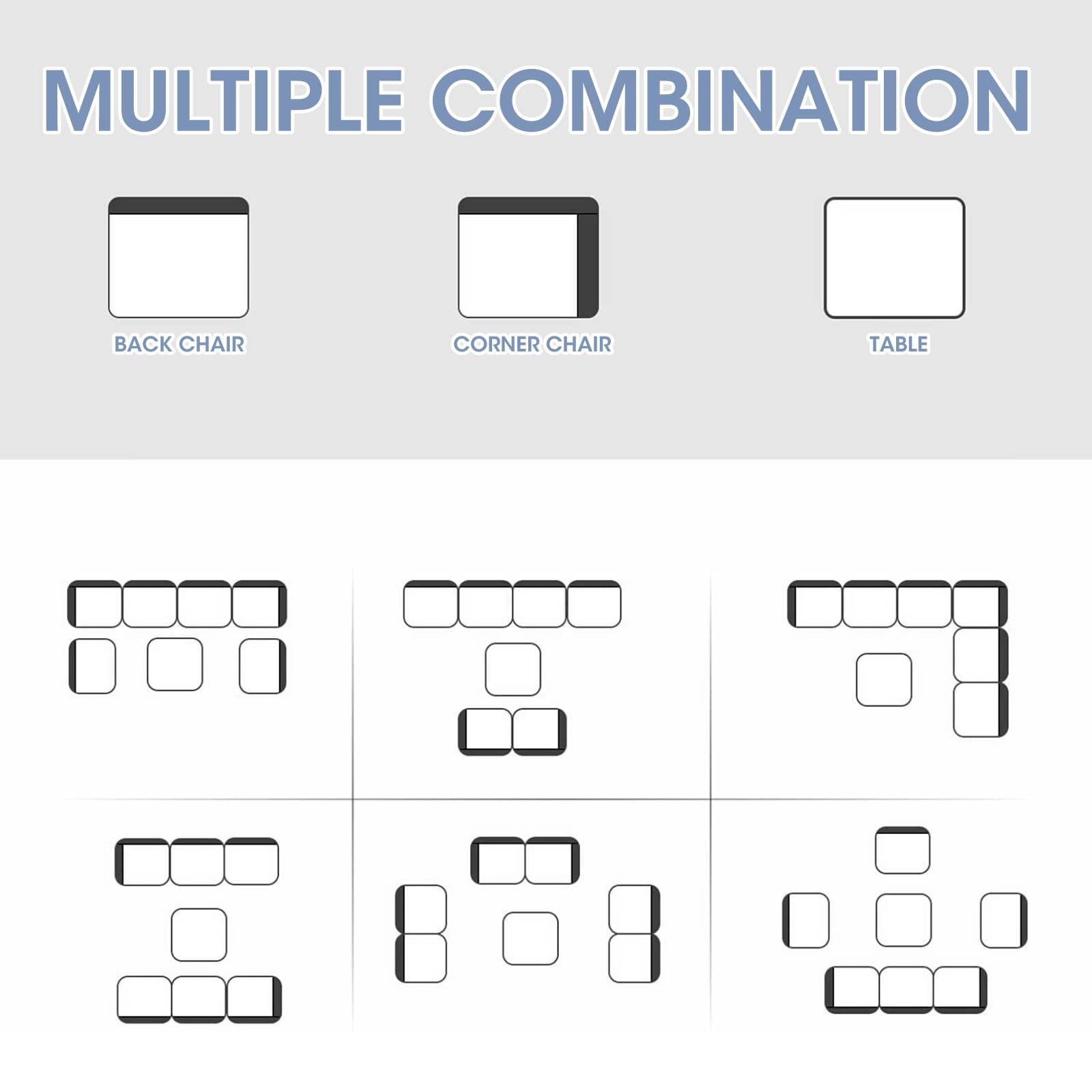 MULTIPLE COMBINATION

BACK CHAIR

CORNER CHAIR

TABLE