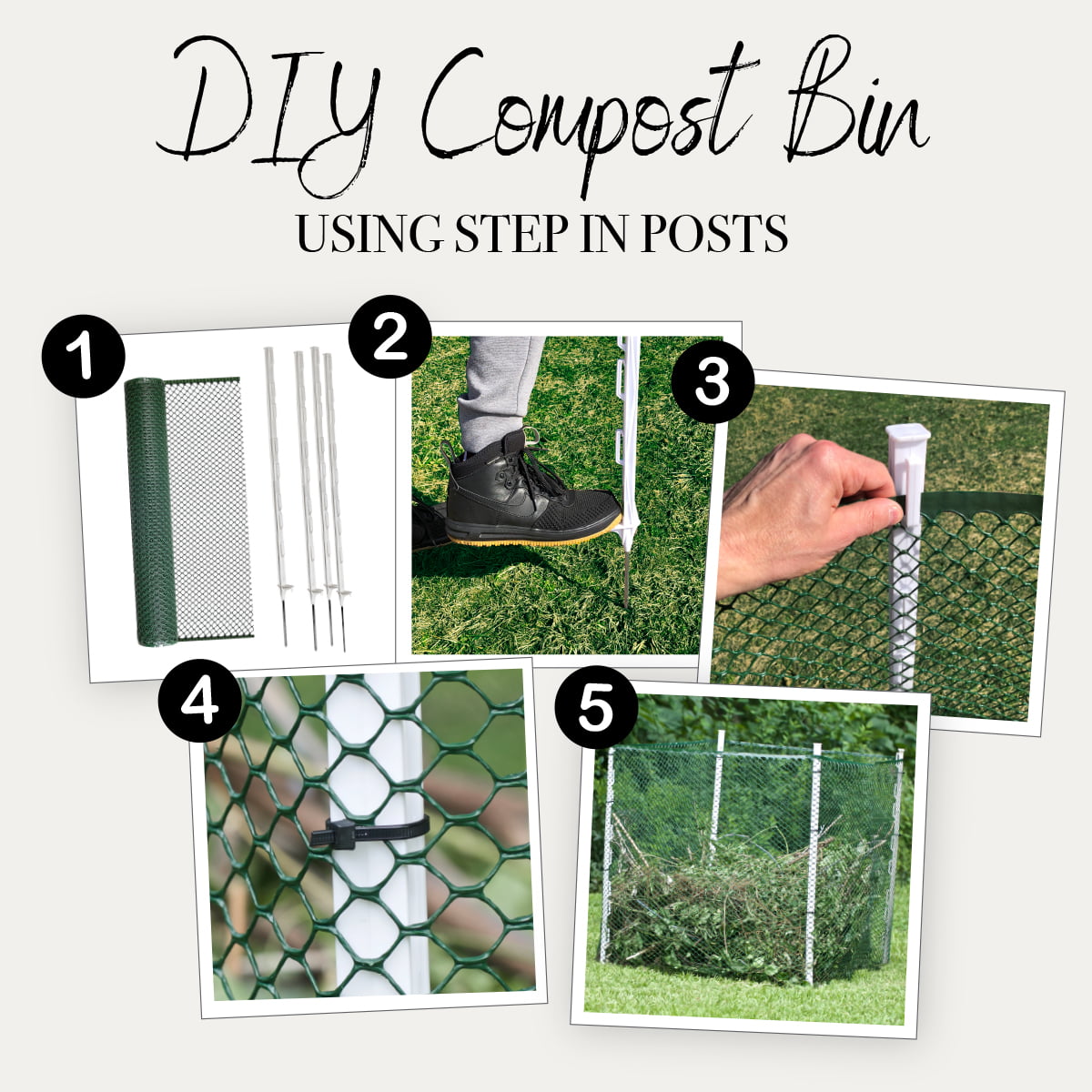 DIY Compost Bin

USING STEP IN POSTS

1

2

3

4

5