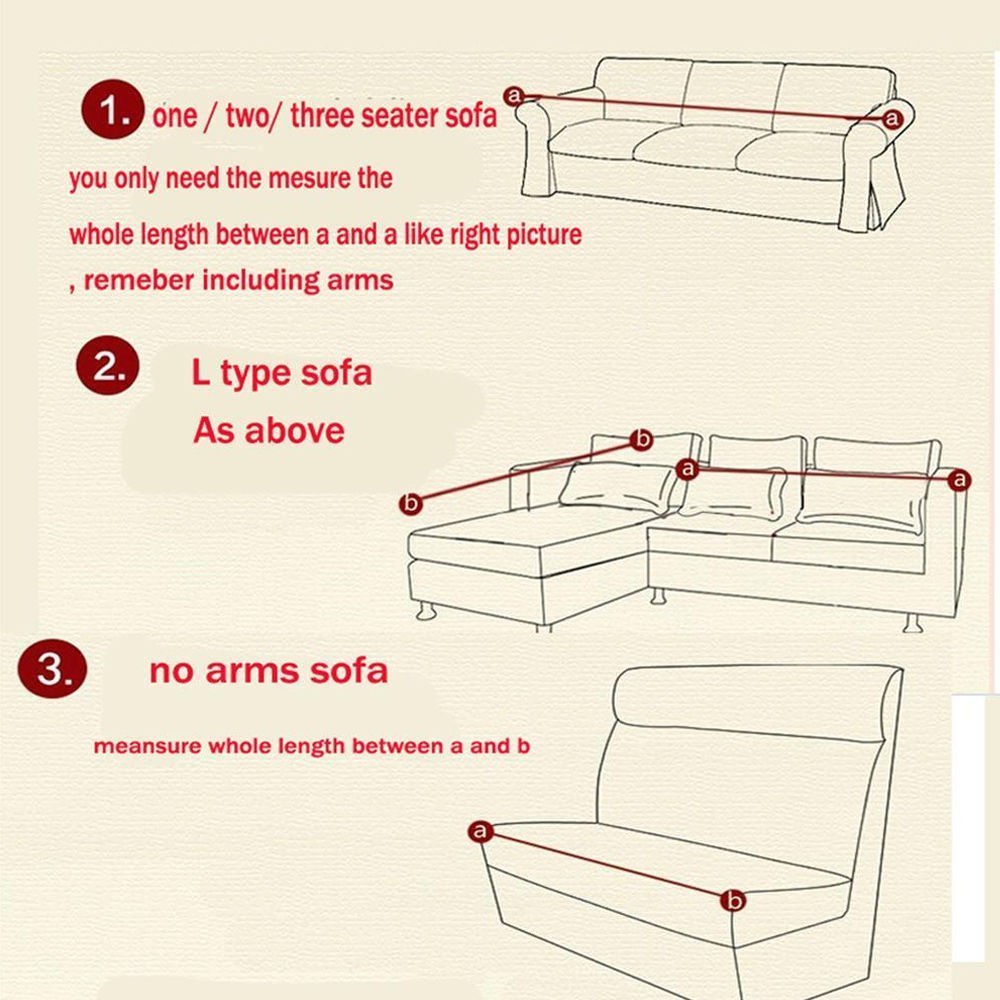 1. one / two/ three seater sofa

a

a

you only need the mesure the whole length between a and a like right picture , remeber including arms

2. L type sofa
As above

b

b

a

a

3. no arms sofa

meansure whole length between a and b

a

b