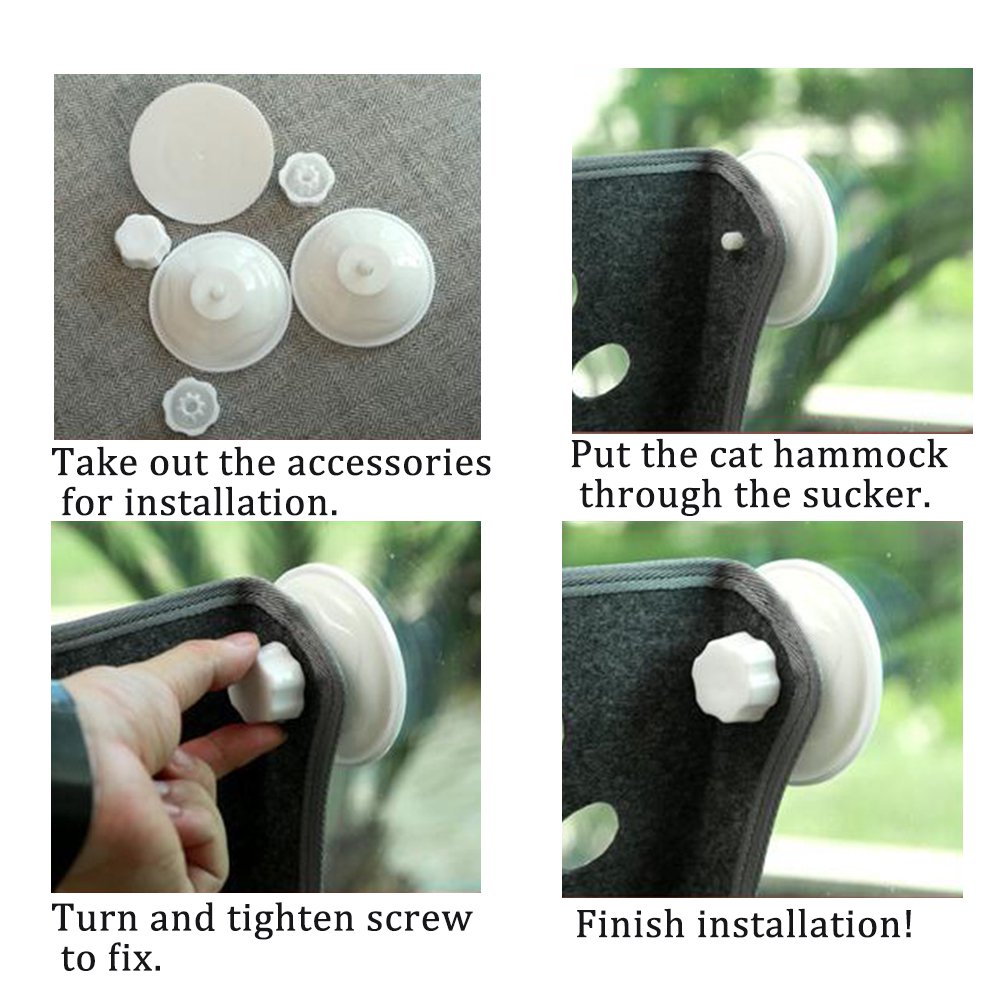 Take out the accessories for installation.

Put the cat hammock through the sucker.

Turn and tighten screw to fix.

Finish installation!