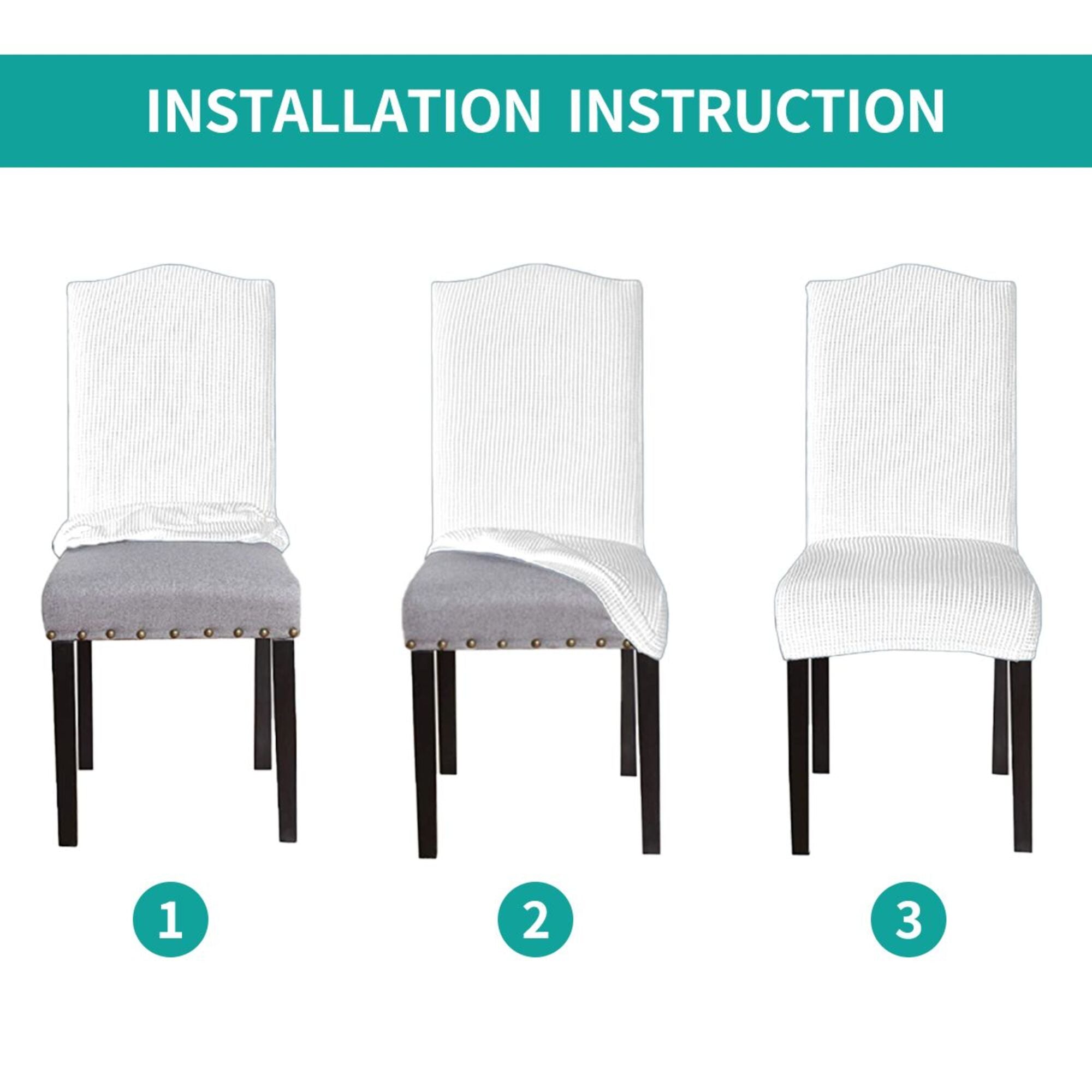 INSTALLATION INSTRUCTION

1

2

3