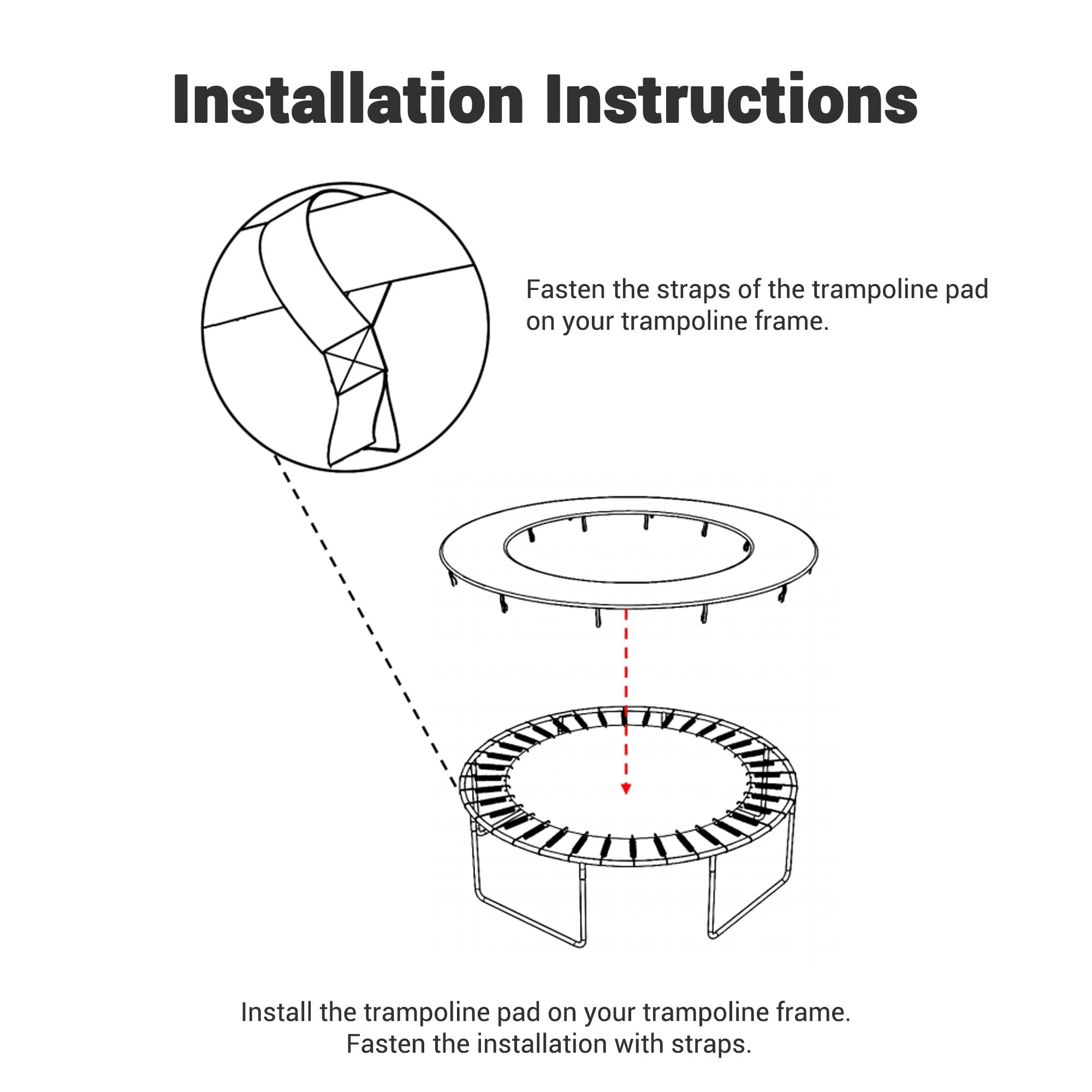 Installation Instructions

Fasten the straps of the trampoline pad on your trampoline frame.

Install the trampoline pad on your trampoline frame.
Fasten the installation with straps.