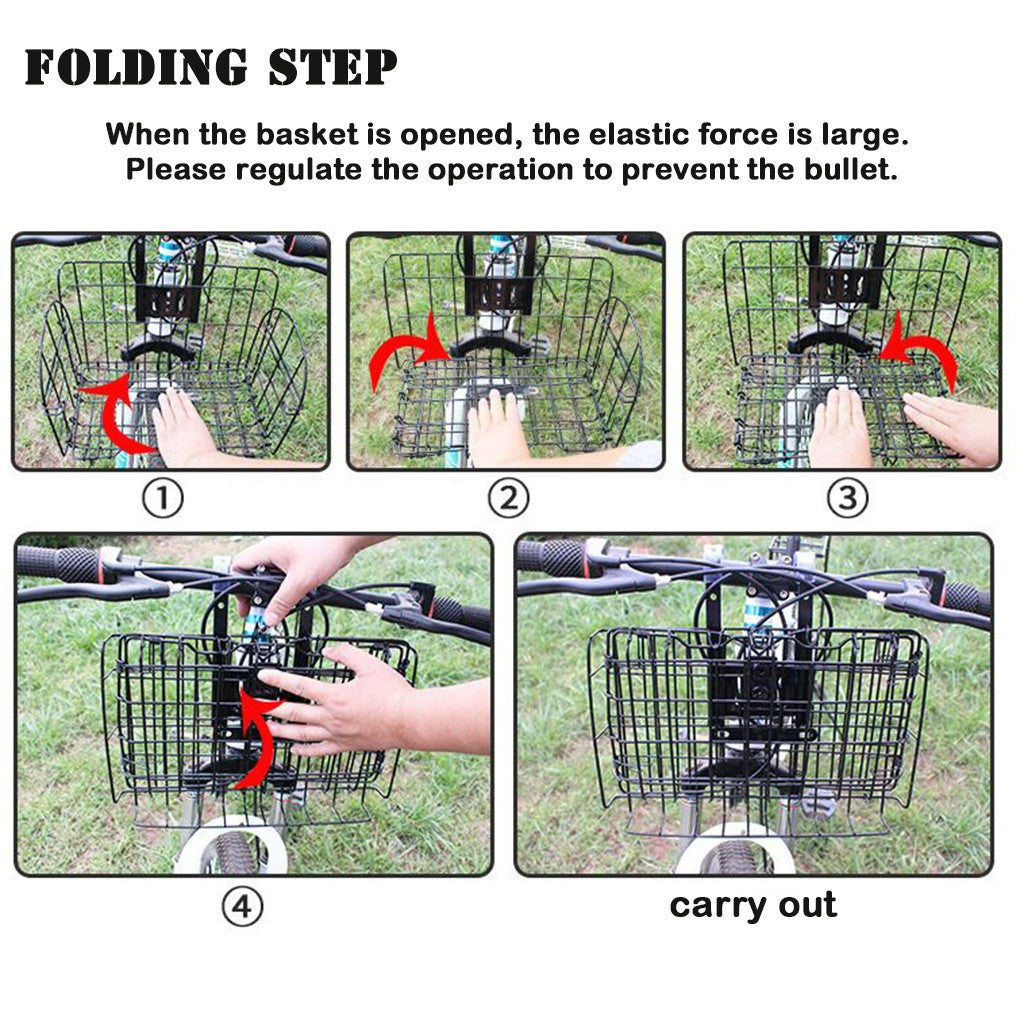 FOLDING STEP

When the basket is opened, the elastic force is large. Please regulate the operation to prevent the bullet.

①

②

③

④

carry out