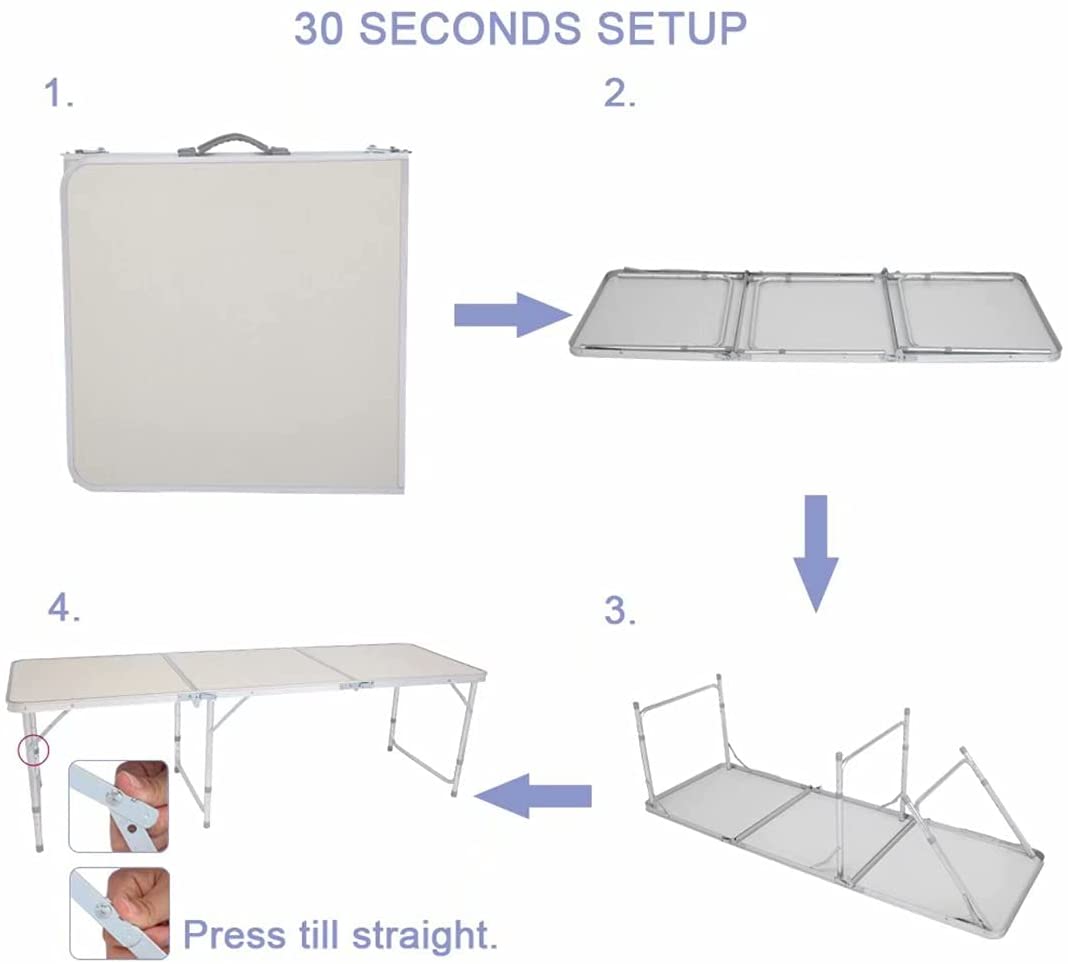 30 SECONDS SETUP

1.

2.

3.

4.

Press till straight.