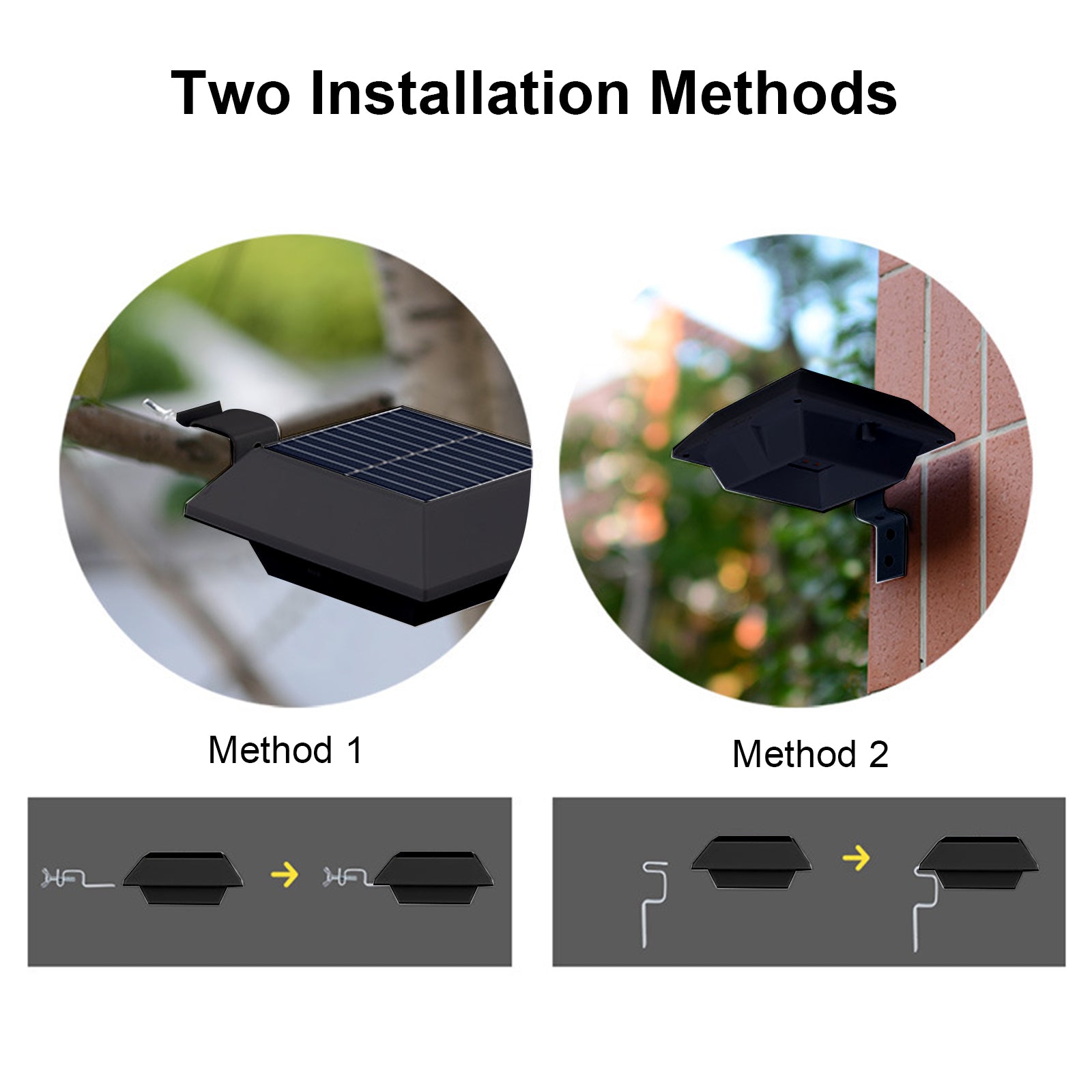 Two Installation Methods

Method 1

Method 2