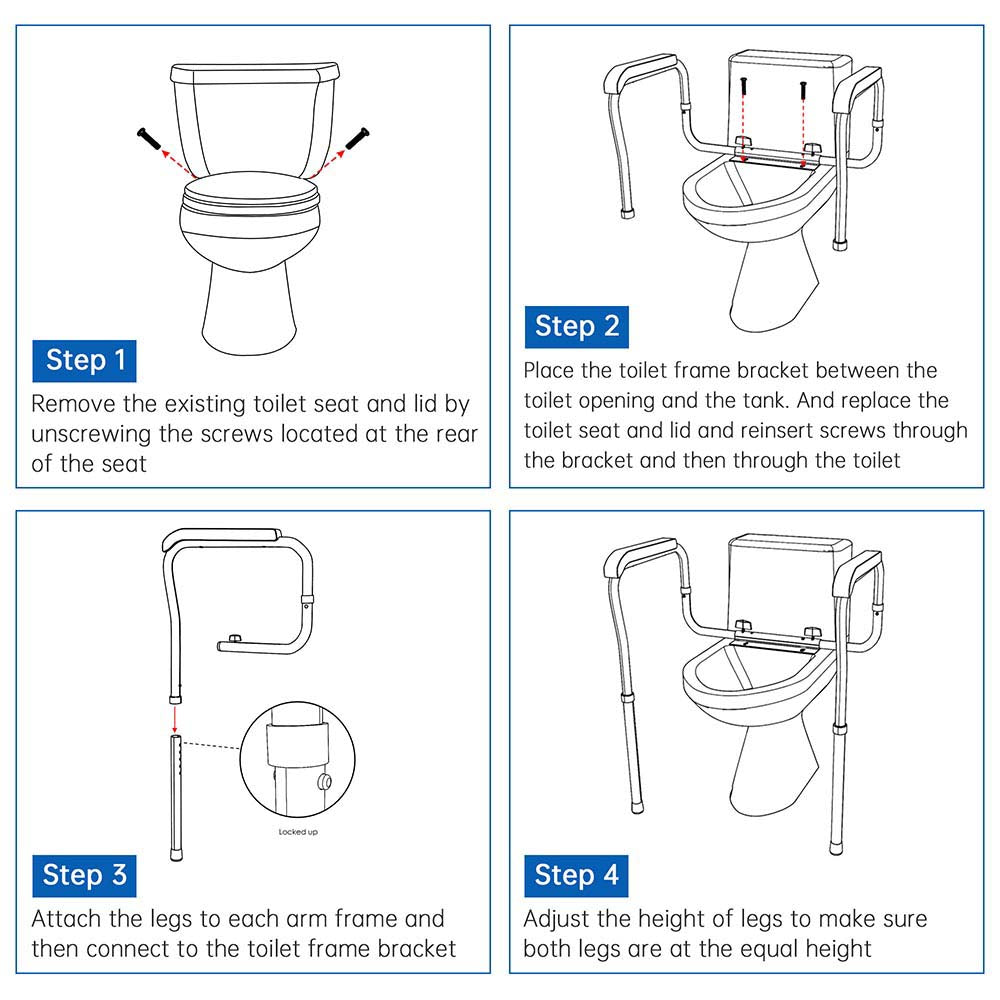 Step 1

Remove the existing toilet seat and lid by unscrewing the screws located at the rear of the seat

Step 2

Place the toilet frame bracket between the toilet opening and the tank. And replace the toilet seat and lid and reinsert screws through the bracket and then through the toilet

Locked up

Step 3

Attach the legs to each arm frame and then connect to the toilet frame bracket

Step 4

Adjust the height of legs to make sure both legs are at the equal height