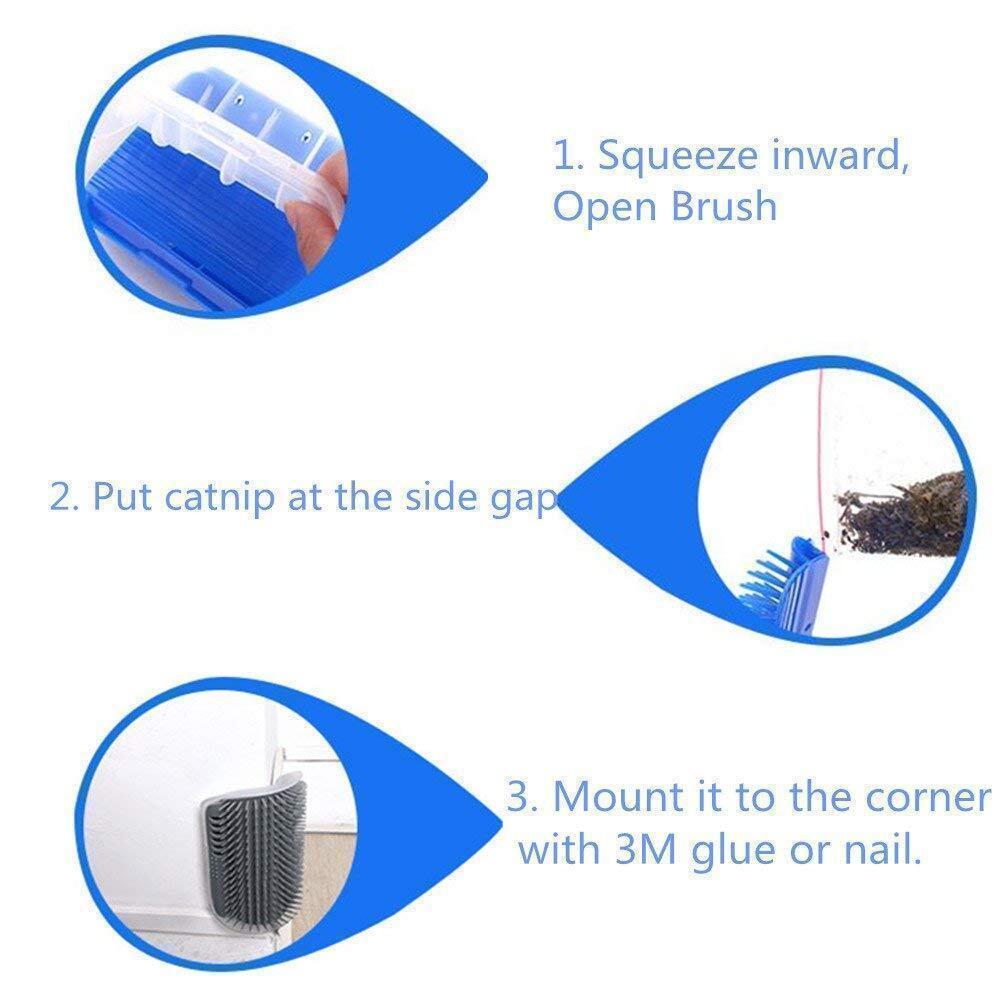 1. Squeeze inward, Open Brush

2. Put catnip at the side gap

3. Mount it to the corner with 3M glue or nail.