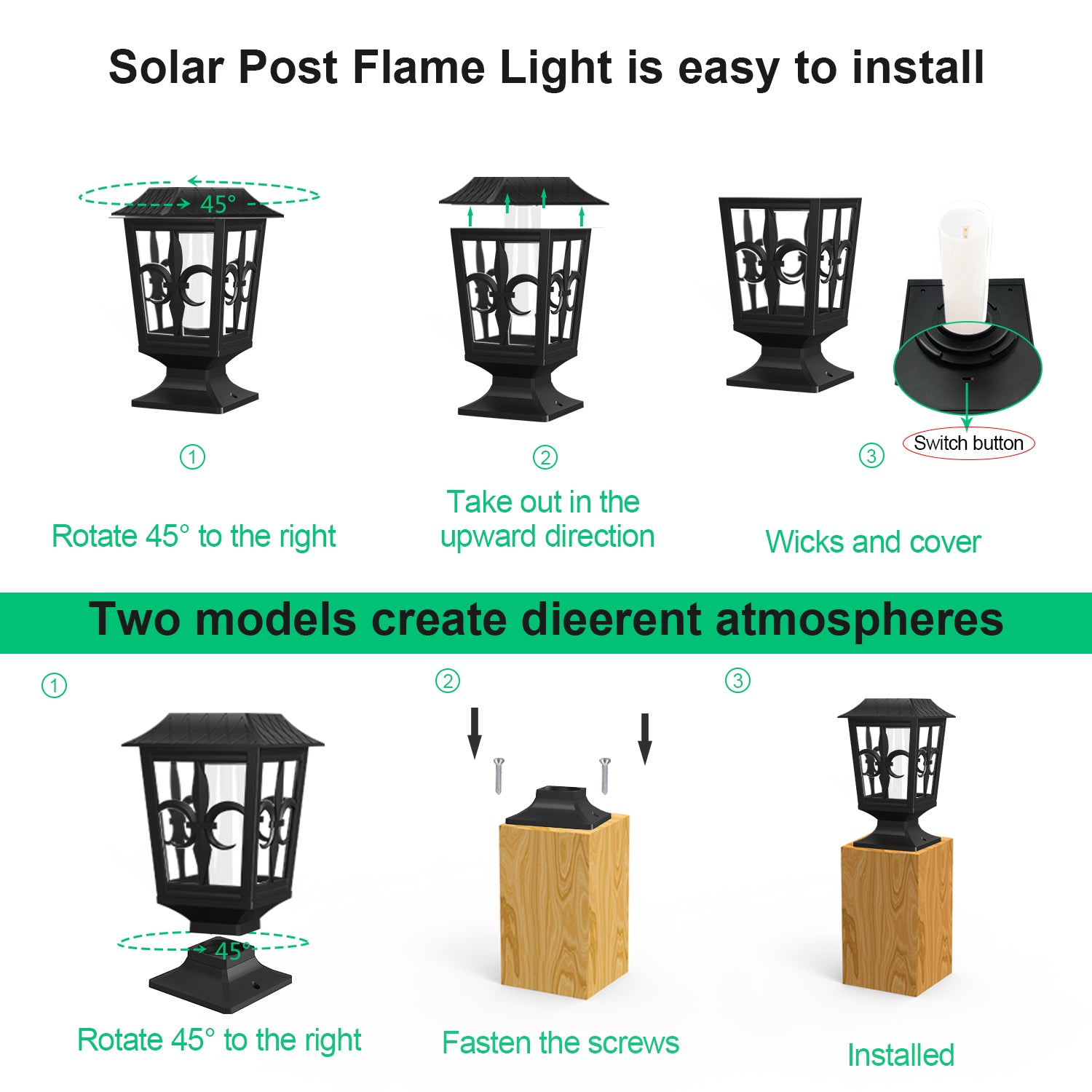 Solar Post Flame Light is easy to install

45°

①

Rotate 45° to the right

②

Take out in the upward direction

③

Switch button

Wicks and cover

Two models create dieerent atmospheres

①

45°

Rotate 45° to the right

②

Fasten the screws

③

Installed