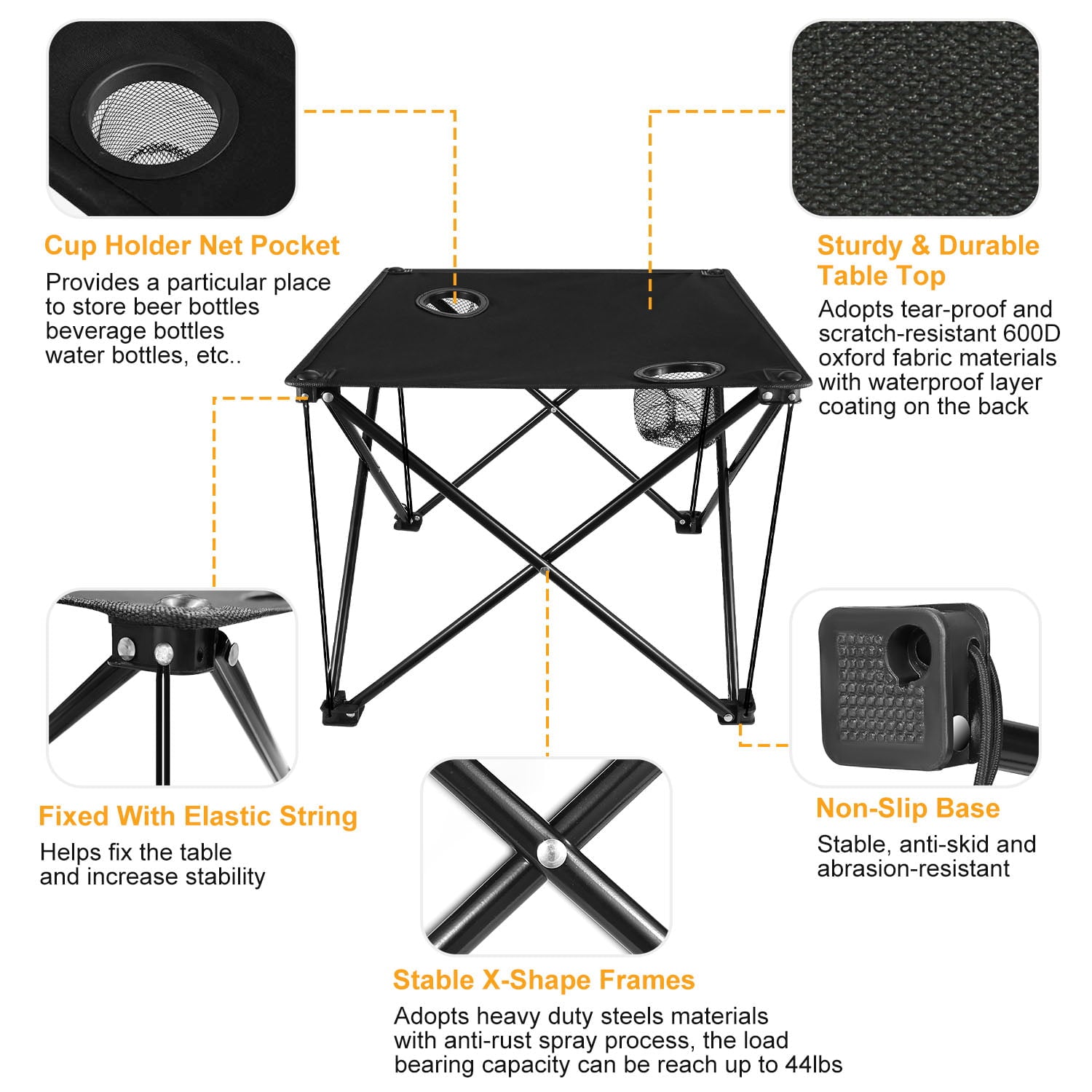 Cup Holder Net Pocket

Provides a particular place to store beer bottles beverage bottles water bottles, etc..

Sturdy & Durable Table Top

Adopts tear-proof and scratch-resistant 600D oxford fabric materials with waterproof layer coating on the back

Fixed With Elastic String

Helps fix the table and increase stability

Non-Slip Base

Stable, anti-skid and abrasion-resistant

Stable X-Shape Frames

Adopts heavy duty steels materials with anti-rust spray process, the load bearing capacity can be reach up to 44lbs