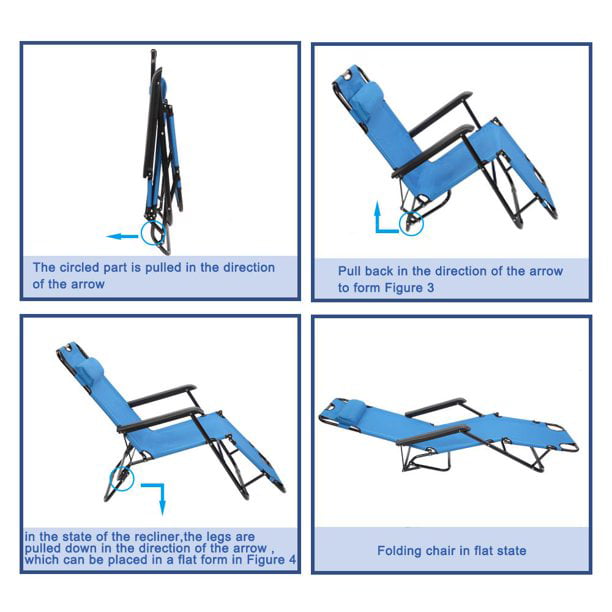 The circled part is pulled in the direction of the arrow

Pull back in the direction of the arrow to form Figure 3

in the state of the recliner,the legs are pulled down in the direction of the arrow , which can be placed in a flat form in Figure 4

Folding chair in flat state