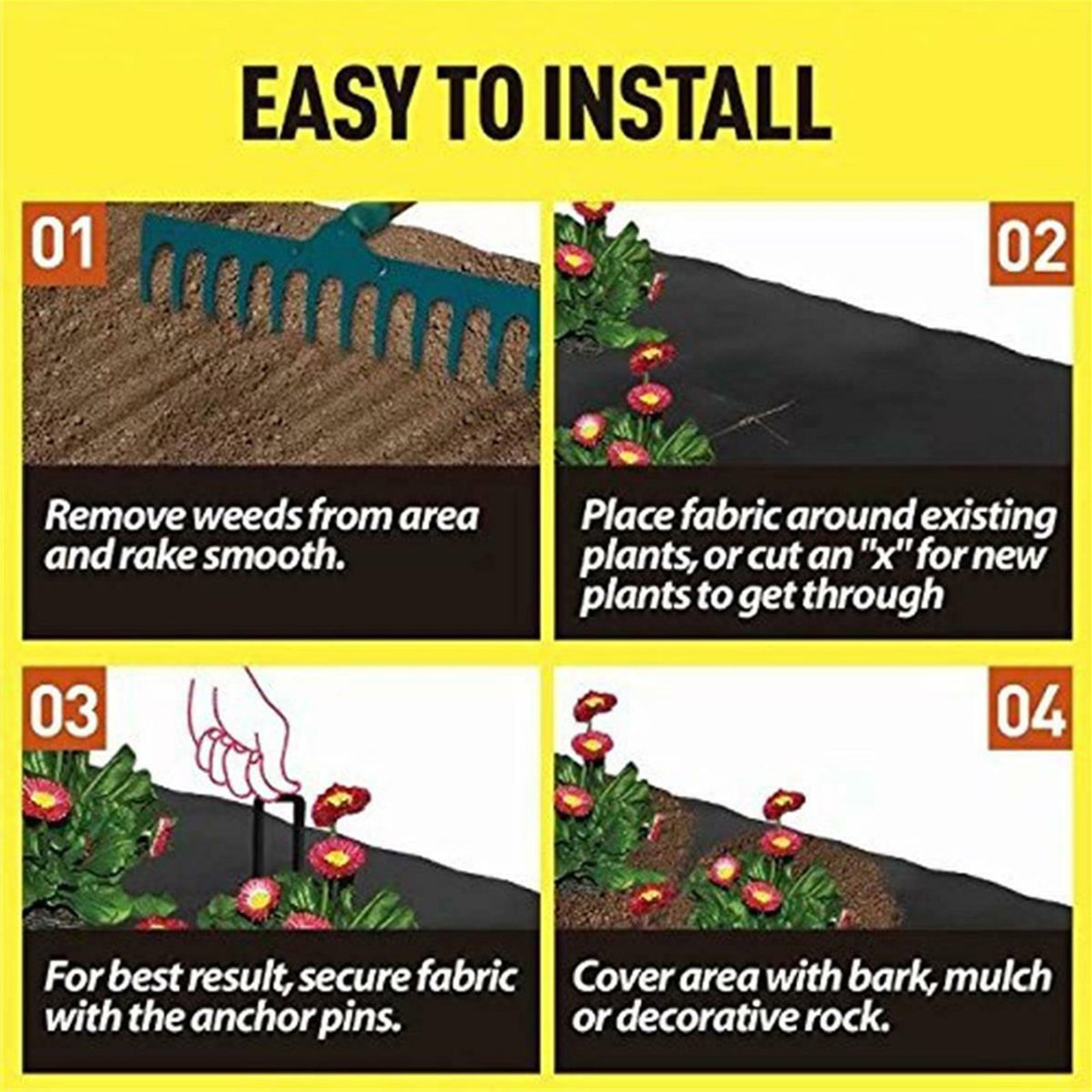 EASY TO INSTALL

01

Remove weeds from area and rake smooth.

02

Place fabric around existing plants, or cut an "x" for new plants to get through

03

For best result, secure fabric with the anchor pins.

04

Cover area with bark, mulch or decorative rock.