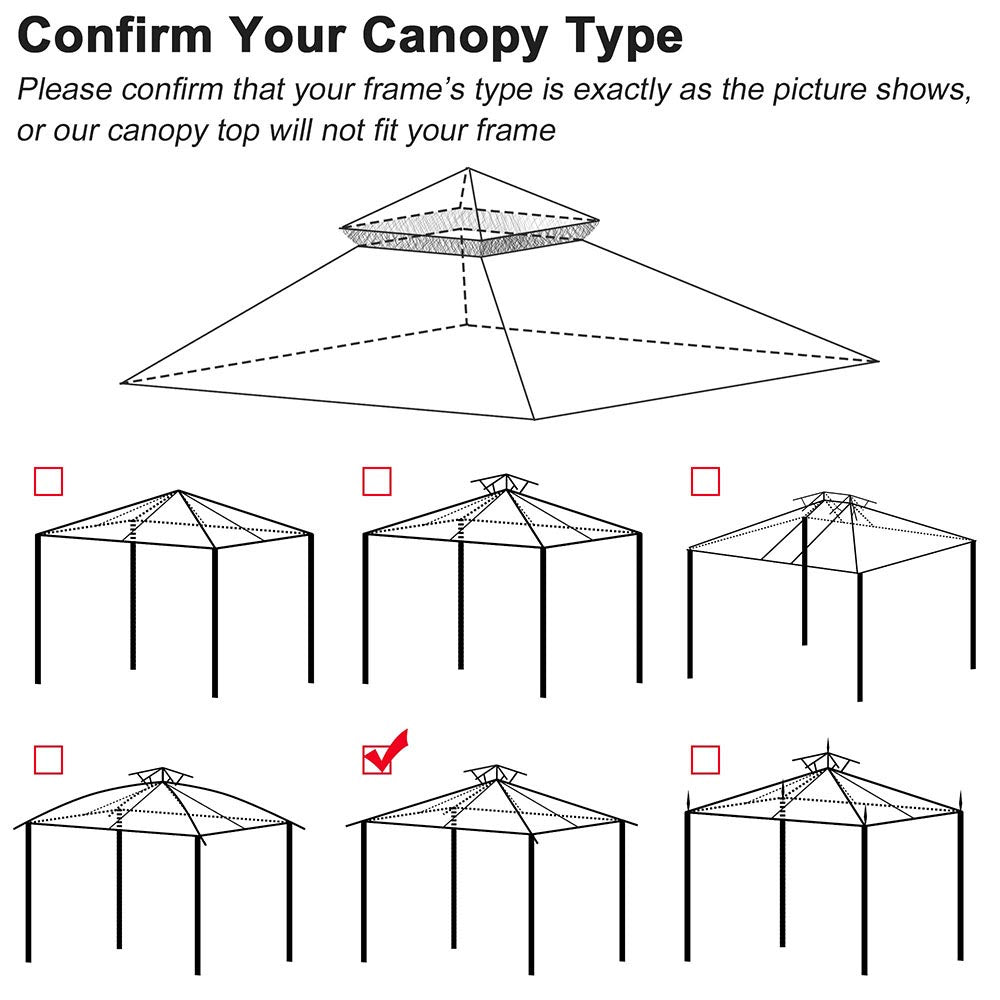 Confirm Your Canopy Type

Please confirm that your frame's type is exactly as the picture shows, or our canopy top will not fit your frame