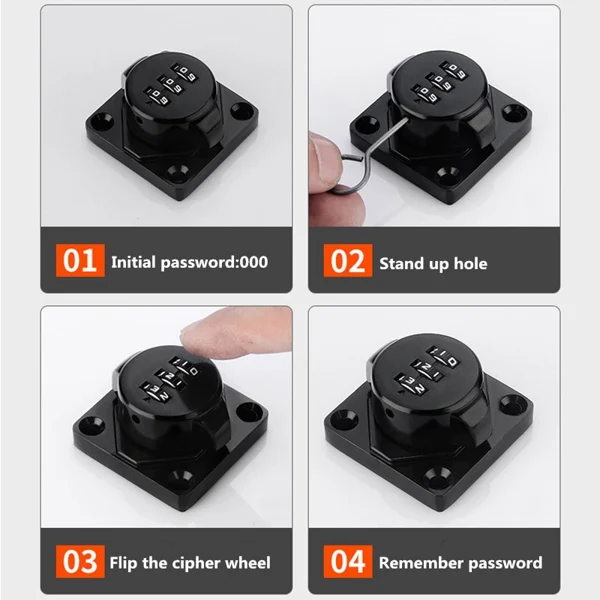 01 Initial password:000

02 Stand up hole

03 Flip the cipher wheel

04 Remember password