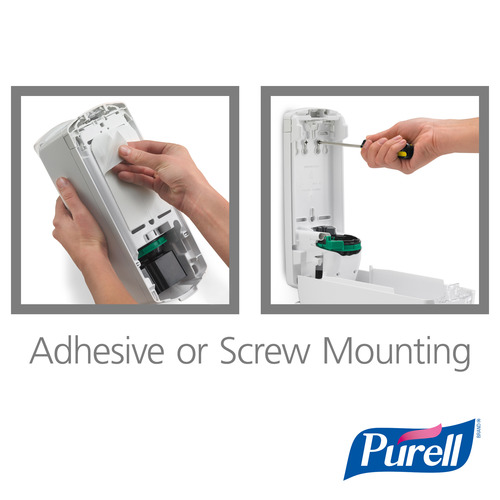 Adhesive or Screw Mounting

Purell BRAND®