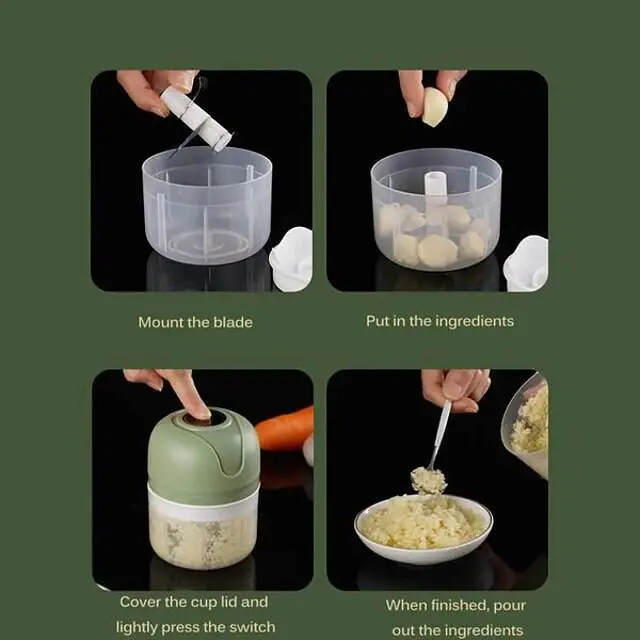 Mount the blade

Put in the ingredients

Cover the cup lid and lightly press the switch

When finished, pour out the ingredients