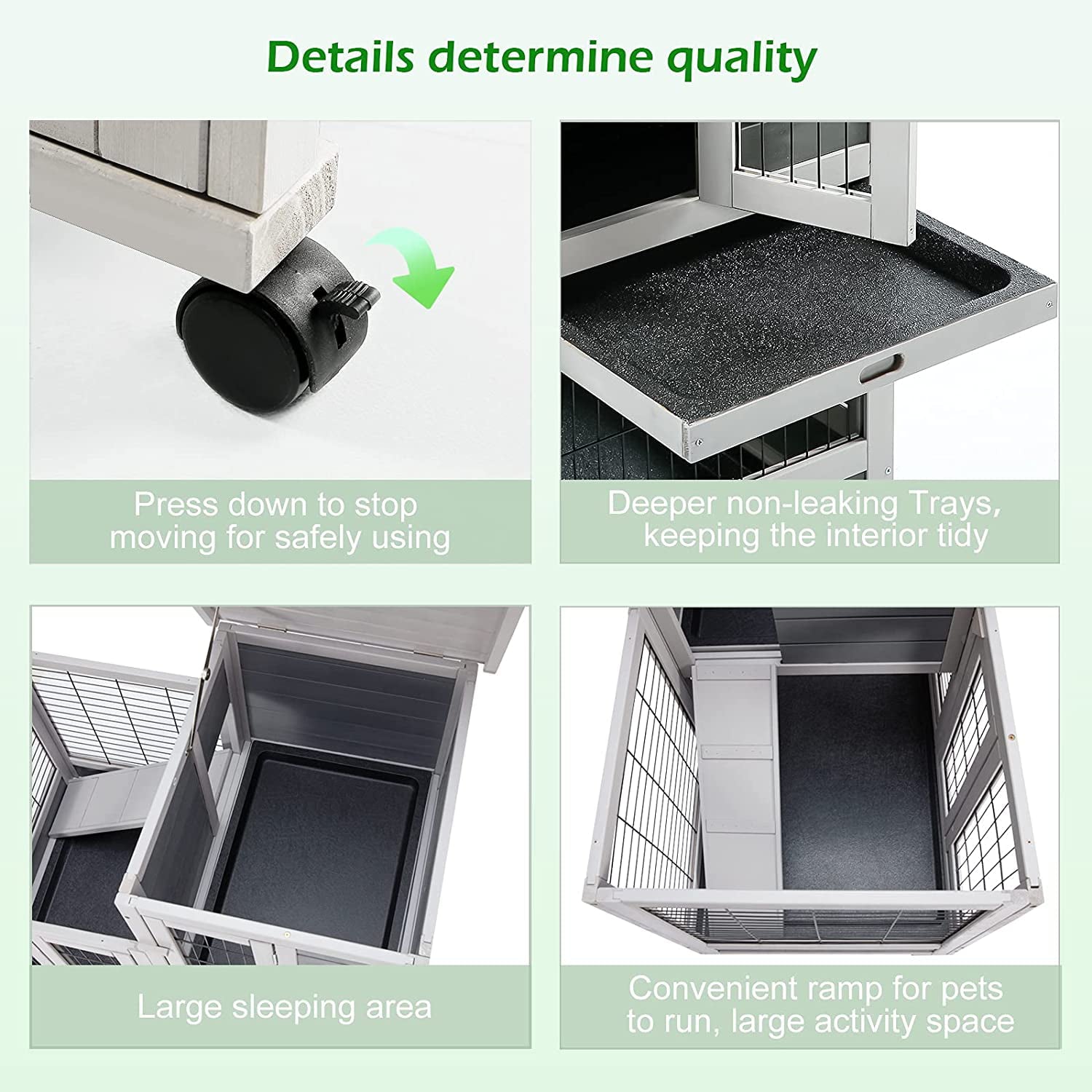 Details determine quality

Press down to stop moving for safely using

Deeper non-leaking Trays, keeping the interior tidy

Large sleeping area

Convenient ramp for pets to run, large activity space