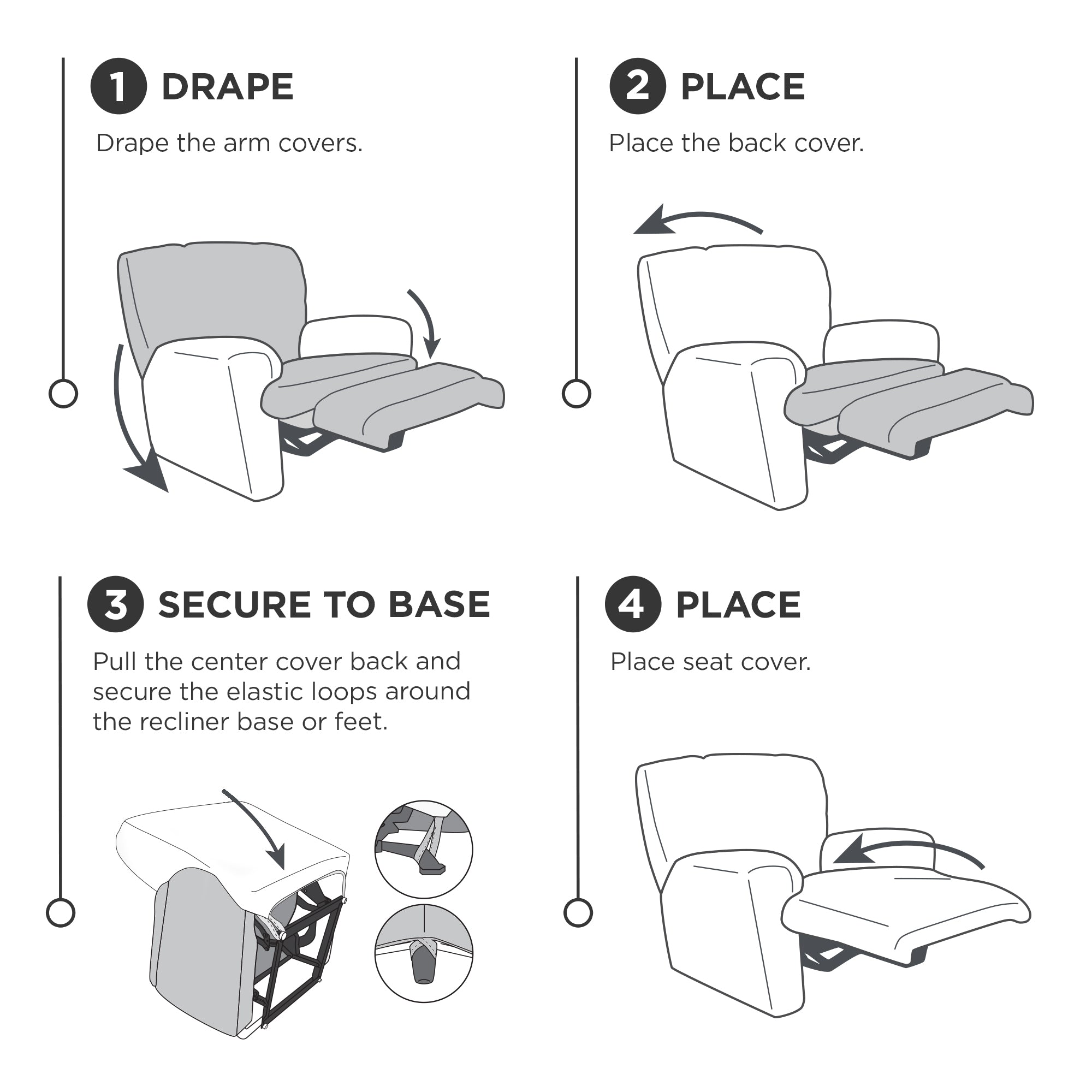 1 DRAPE

Drape the arm covers.

2 PLACE

Place the back cover.

3 SECURE TO BASE

Pull the center cover back and secure the elastic loops around the recliner base or feet.

4 PLACE

Place seat cover.