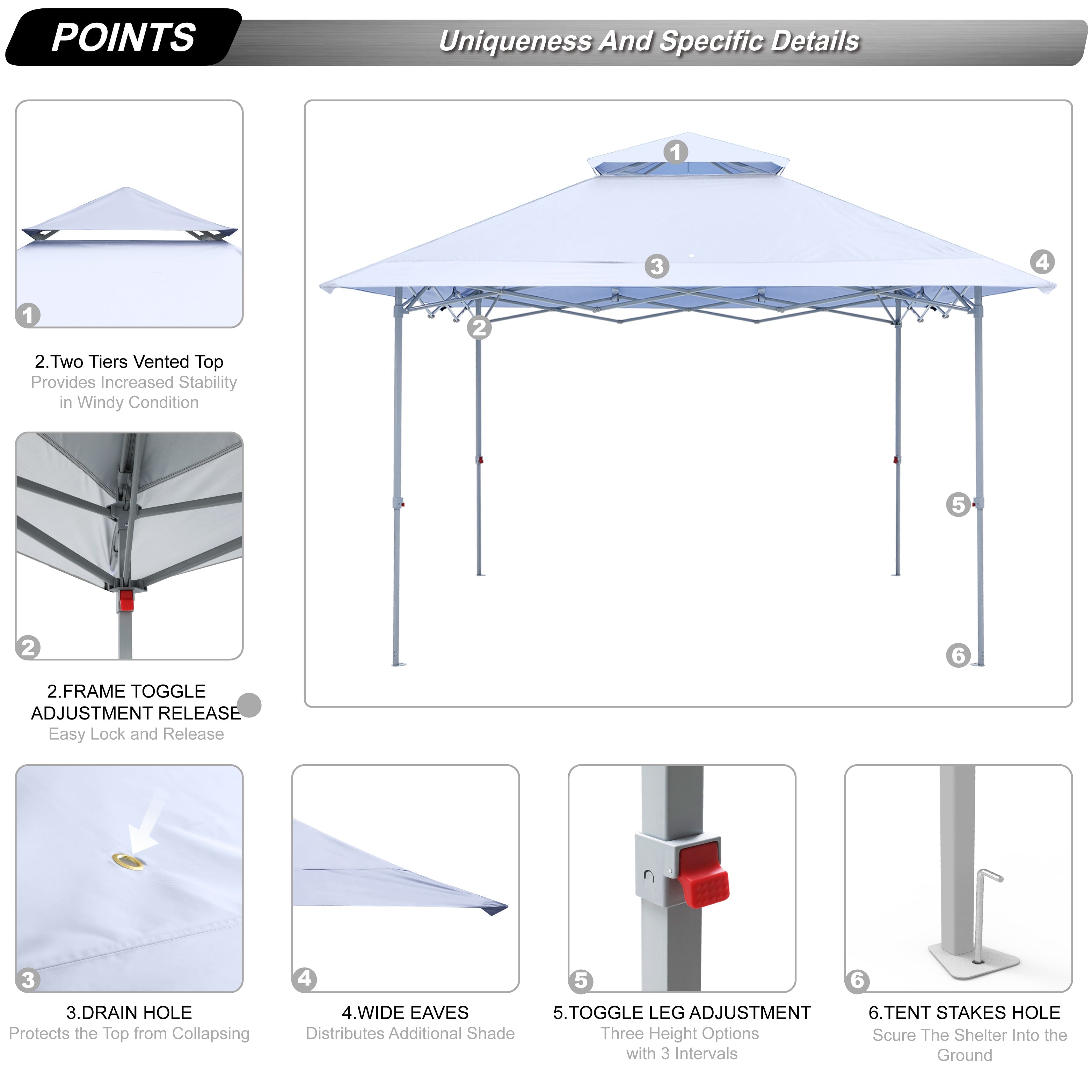 POINTS

Uniqueness And Specific Details

1

2.Two Tiers Vented Top
Provides Increased Stability in Windy Condition

2

2.FRAME TOGGLE ADJUSTMENT RELEASE
Easy Lock and Release

1
3
4
2
5
6

3

3.DRAIN HOLE
Protects the Top from Collapsing

4

4.WIDE EAVES
Distributes Additional Shade

5

5.TOGGLE LEG ADJUSTMENT
Three Height Options with 3 Intervals

6

6.TENT STAKES HOLE
Scure The Shelter Into the Ground