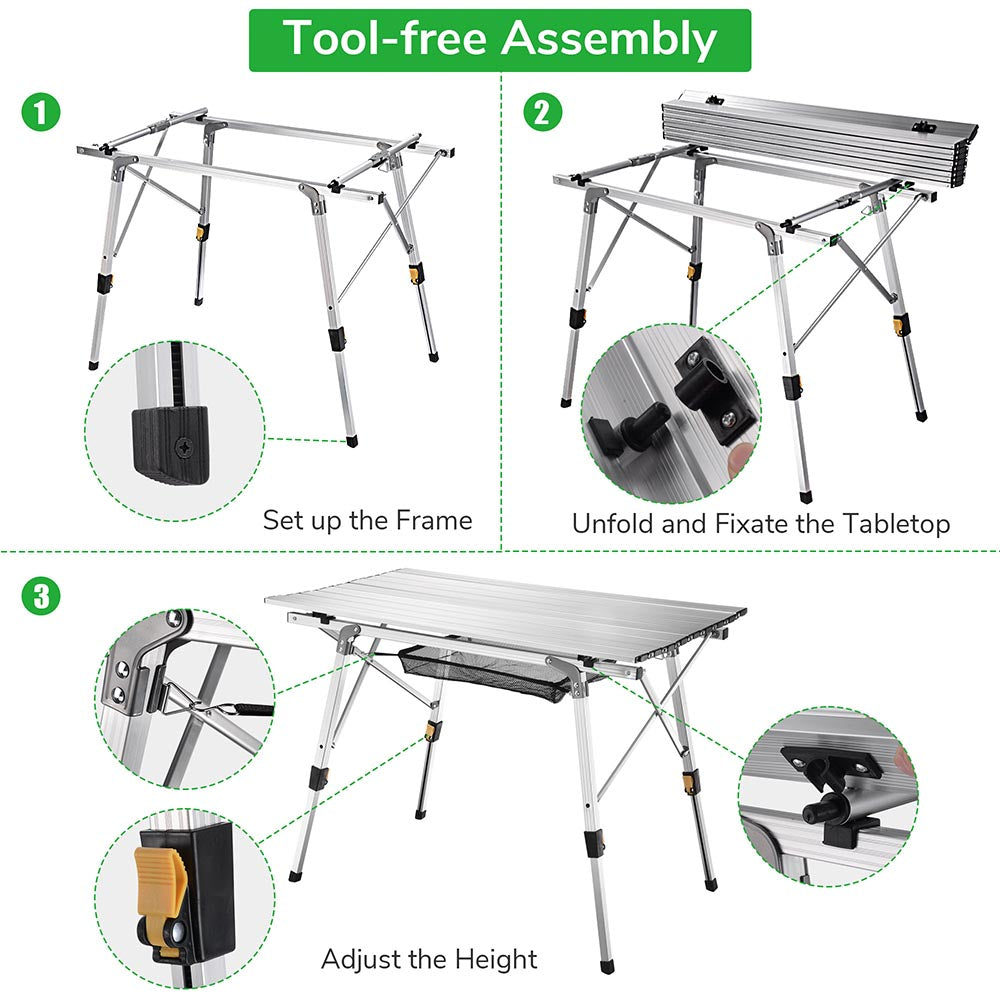 Tool-free Assembly

1

Set up the Frame

2

Unfold and Fixate the Tabletop

3

Adjust the Height