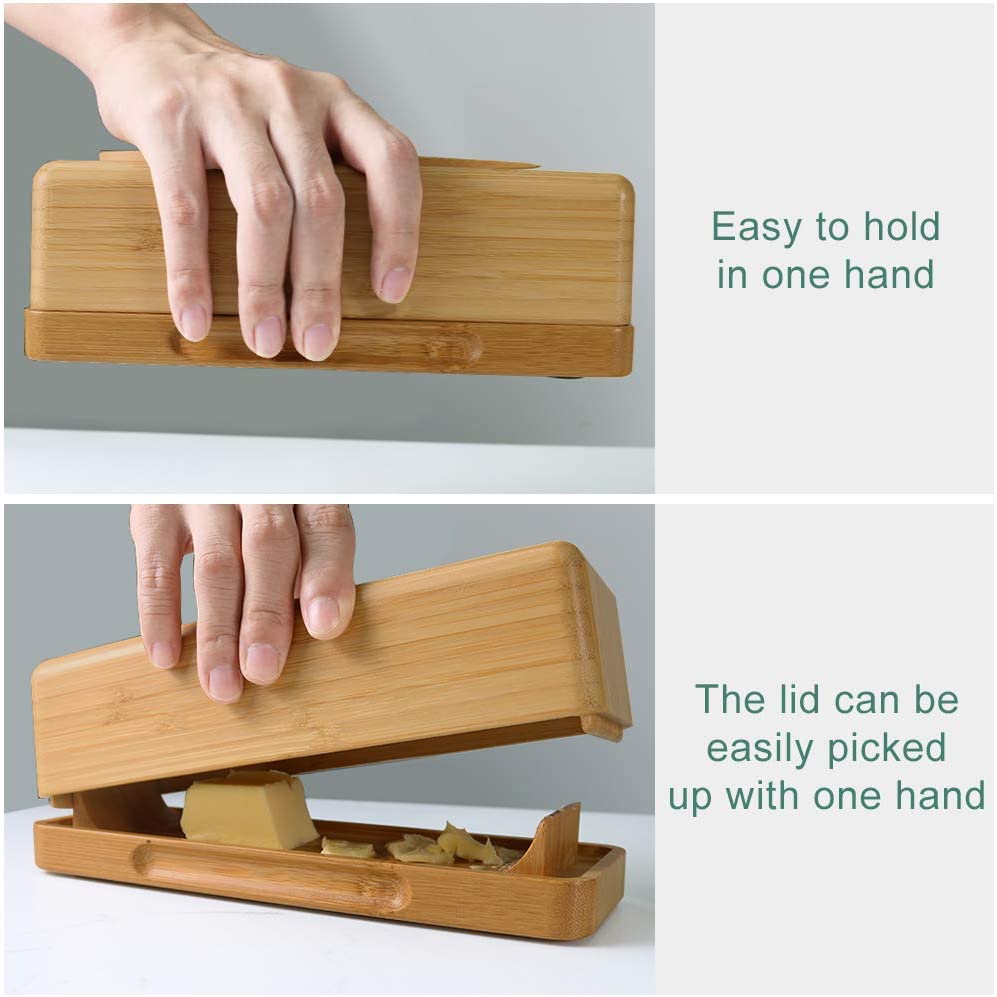 Easy to hold in one hand

The lid can be easily picked up with one hand