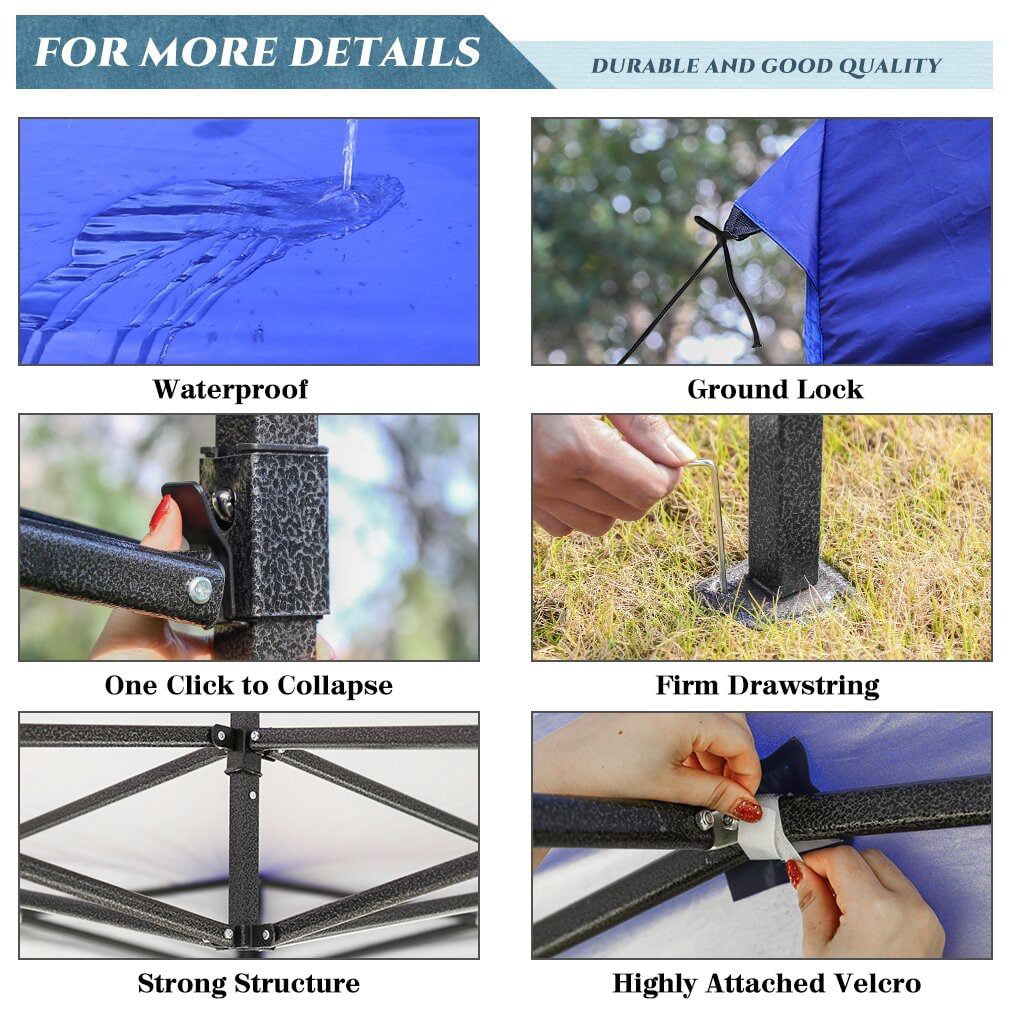 FOR MORE DETAILS

DURABLE AND GOOD QUALITY

Waterproof

Ground Lock

One Click to Collapse

Firm Drawstring

Strong Structure

Highly Attached Velcro