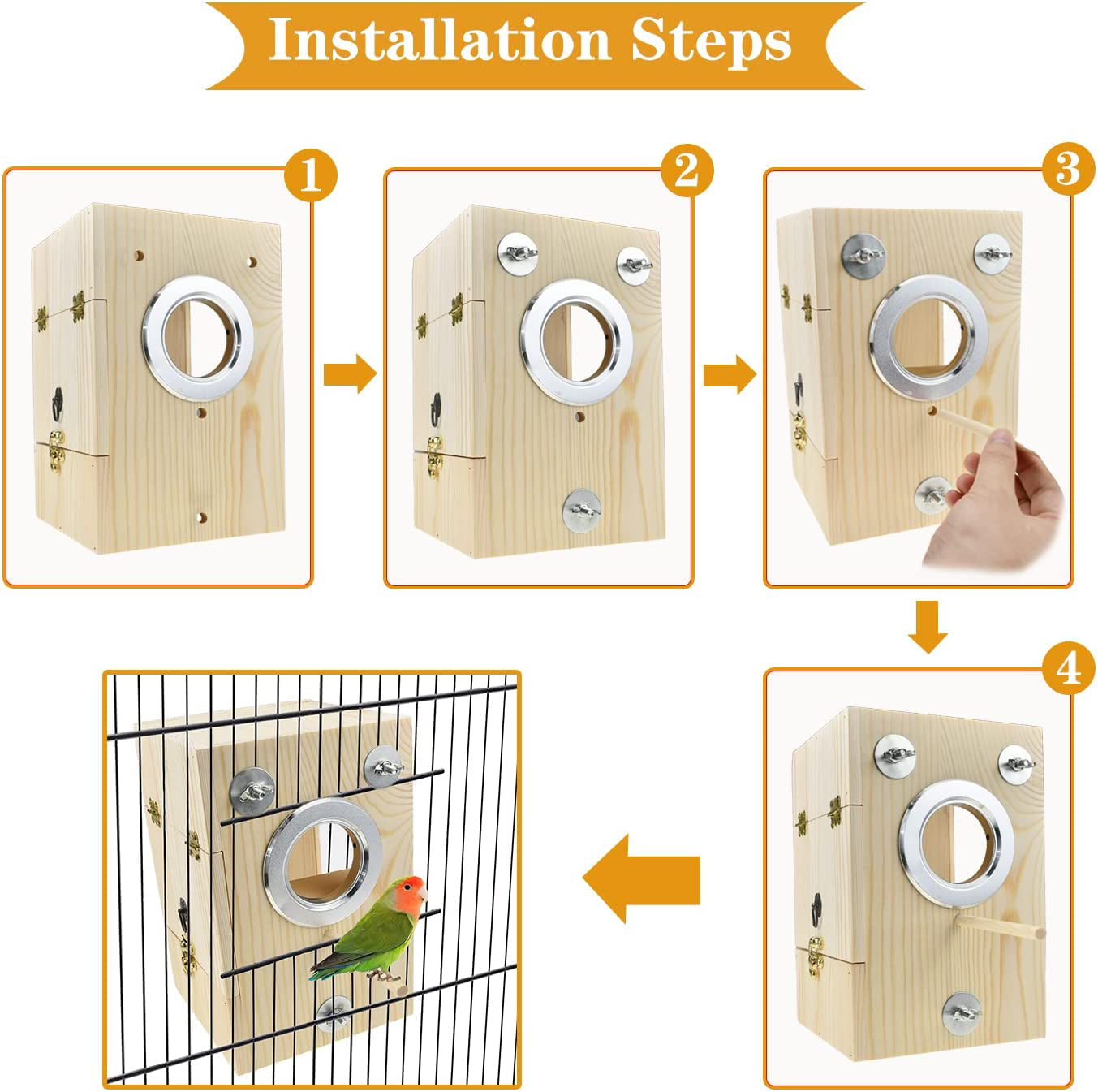 Installation Steps

1

2

3

4