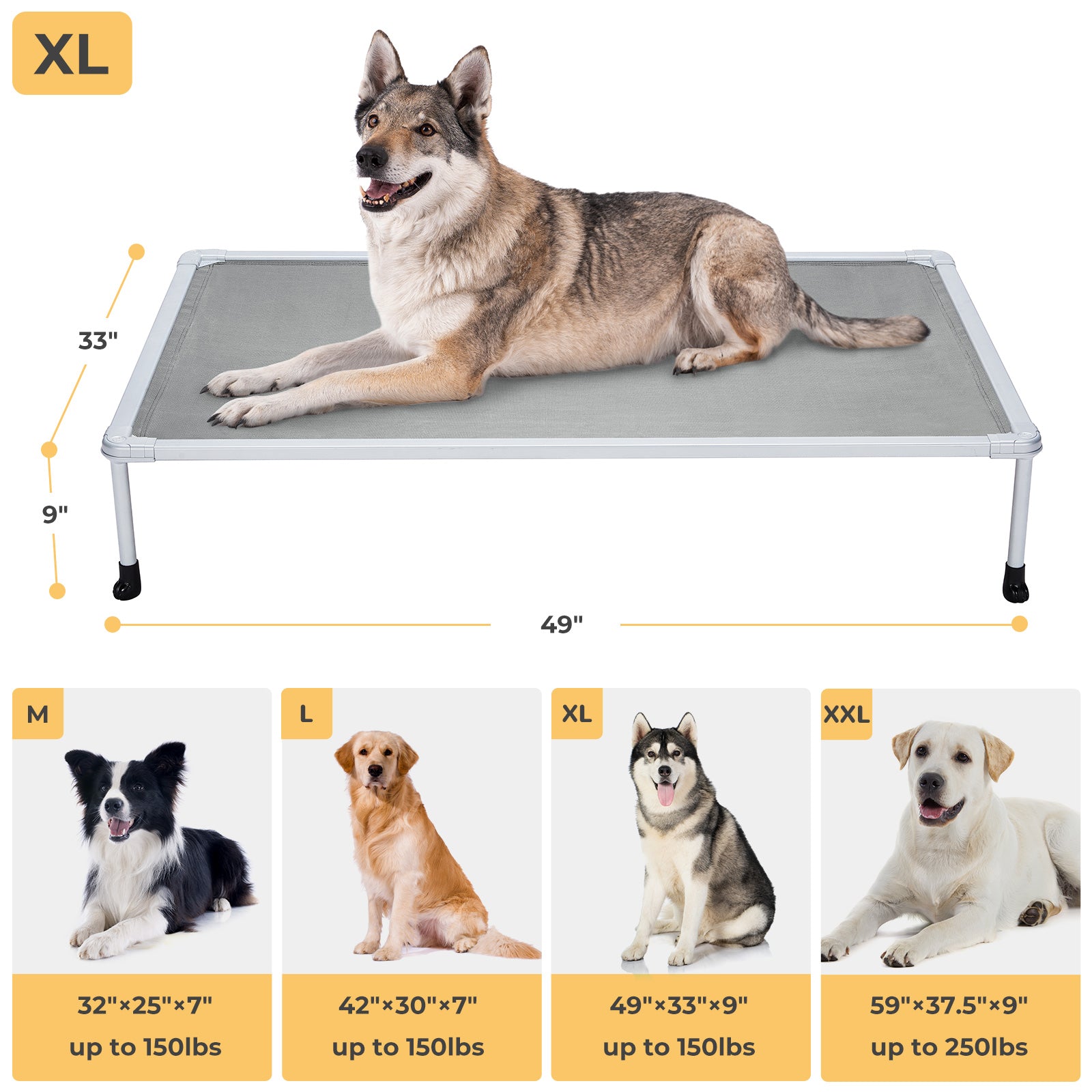 XL

33"

9"

49"

M

32"×25"×7"
up to 150lbs

L

42"×30"×7"
up to 150lbs

XL

49"×33"×9"
up to 150lbs

XXL

59"×37.5"×9"
up to 250lbs