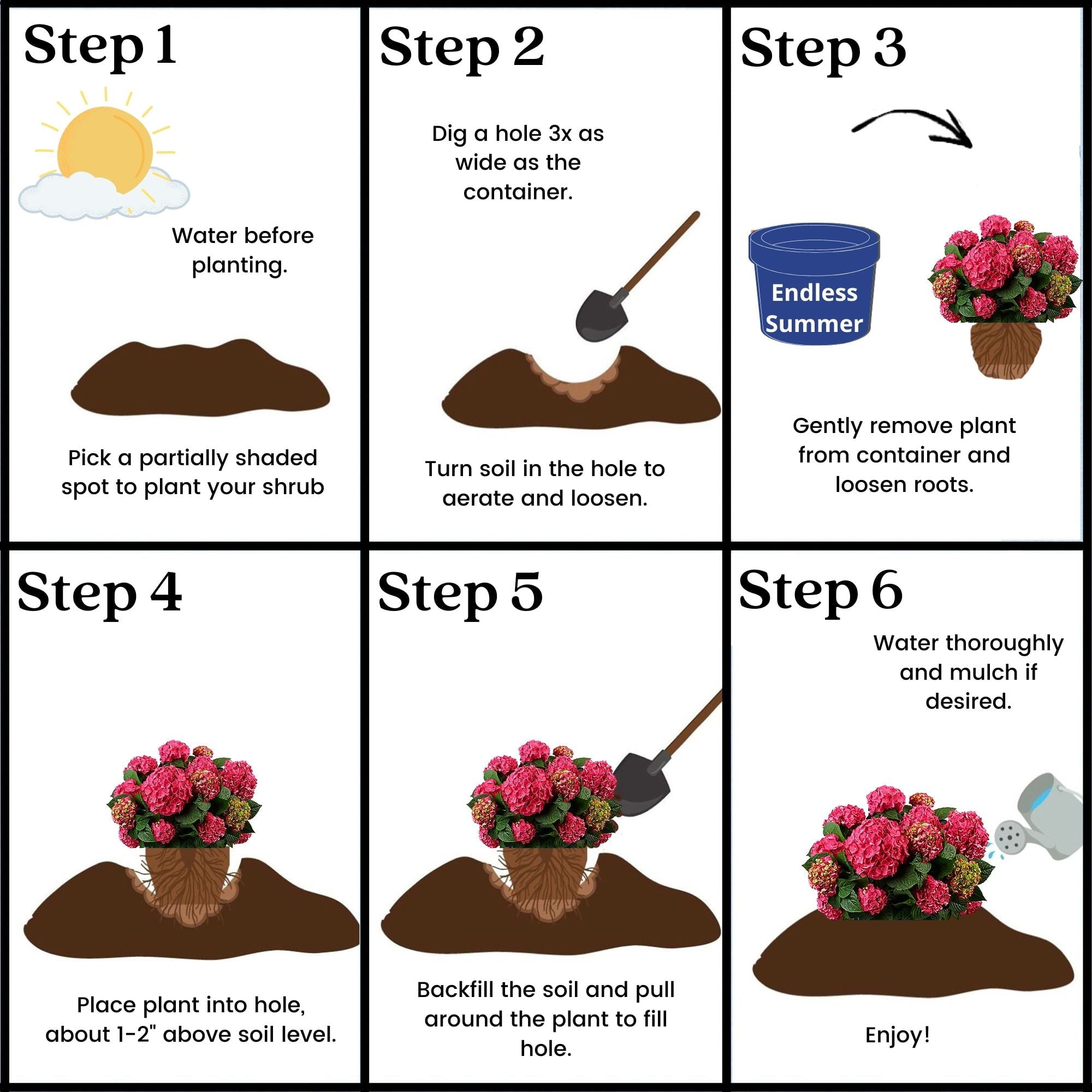 Step 1

Water before planting.

Pick a partially shaded spot to plant your shrub

Step 2

Dig a hole 3x as wide as the container.

Turn soil in the hole to aerate and loosen.

Step 3

Endless Summer

Gently remove plant from container and loosen roots.

Step 4

Place plant into hole, about 1-2" above soil level.

Step 5

Backfill the soil and pull around the plant to fill hole.

Step 6

Water thoroughly and mulch if desired.

Enjoy!