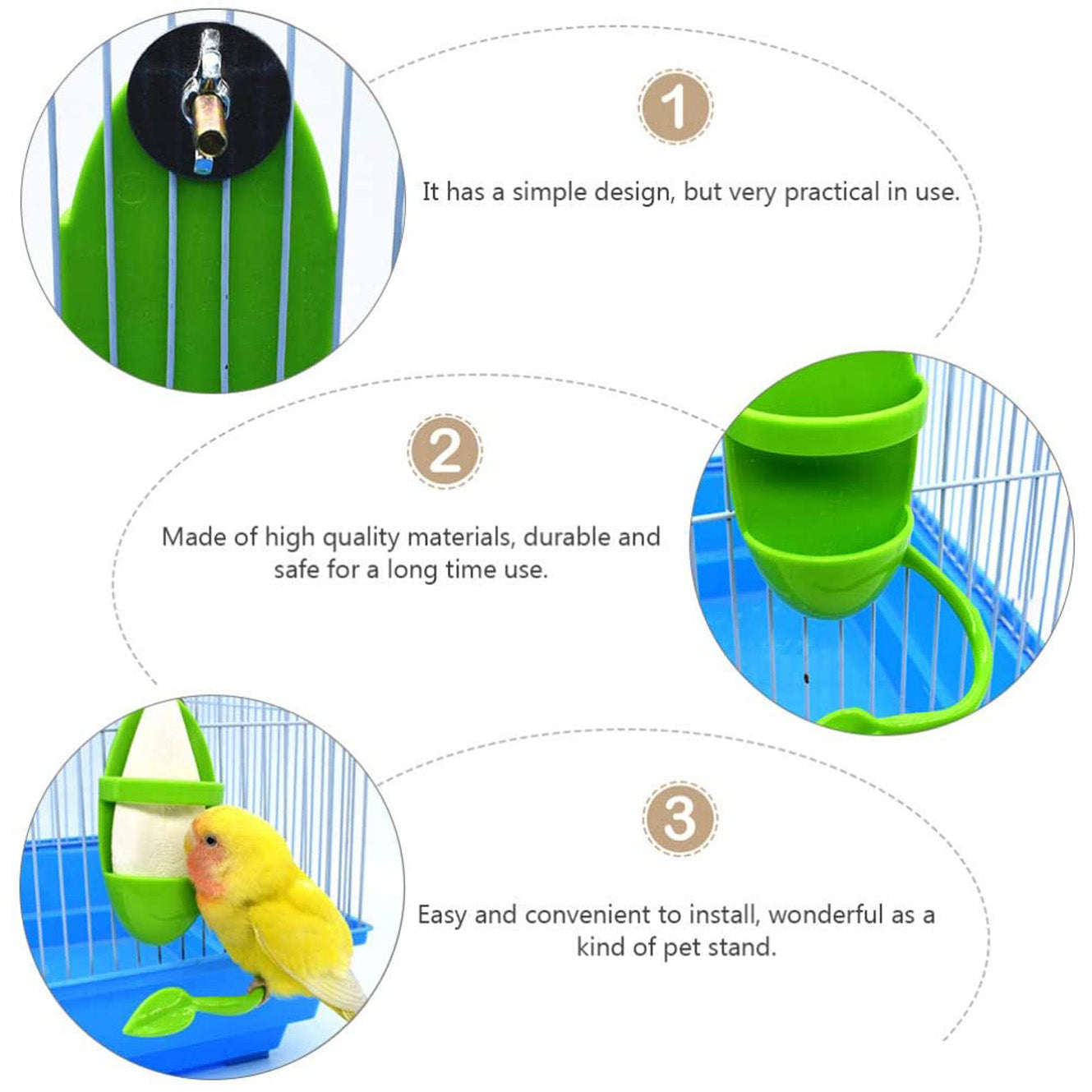 1

It has a simple design, but very practical in use.

2

Made of high quality materials, durable and safe for a long time use.

3

Easy and convenient to install, wonderful as a kind of pet stand.