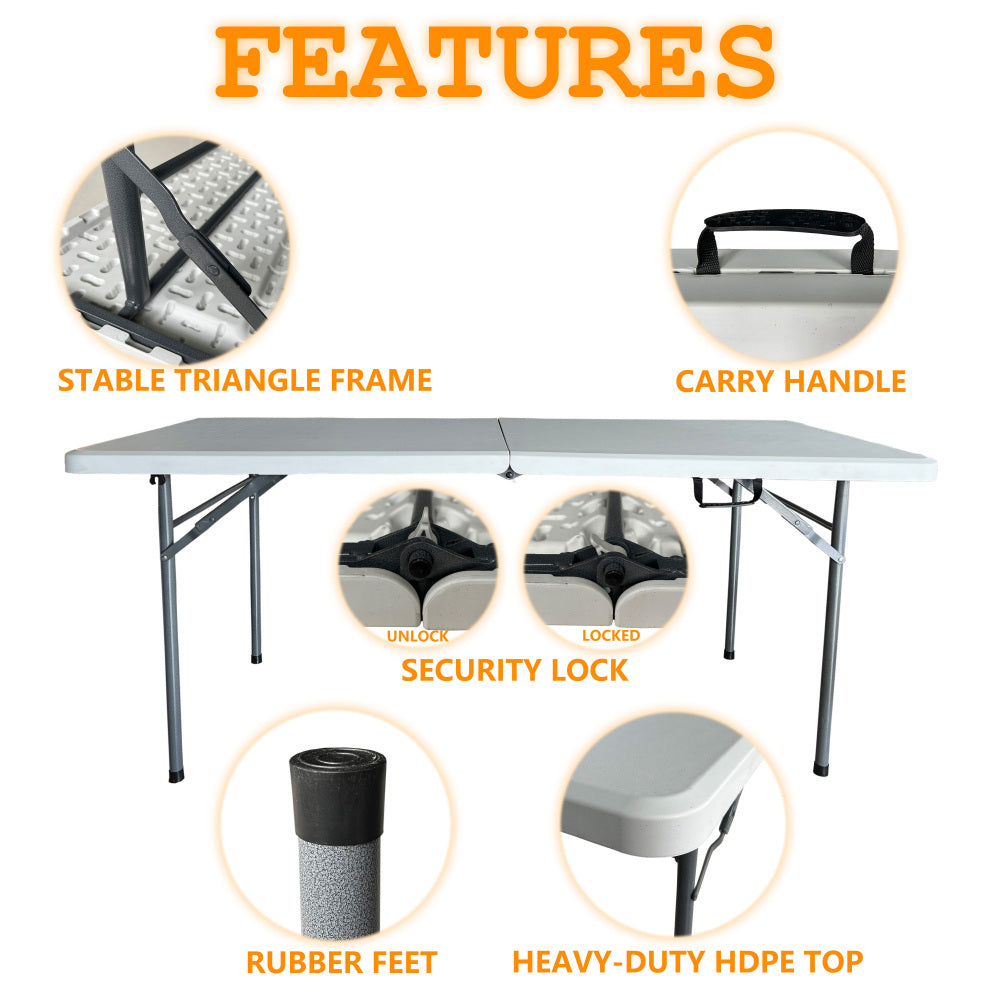 FEATURES

STABLE TRIANGLE FRAME

CARRY HANDLE

UNLOCK

LOCKED

SECURITY LOCK

RUBBER FEET

HEAVY-DUTY HDPE TOP