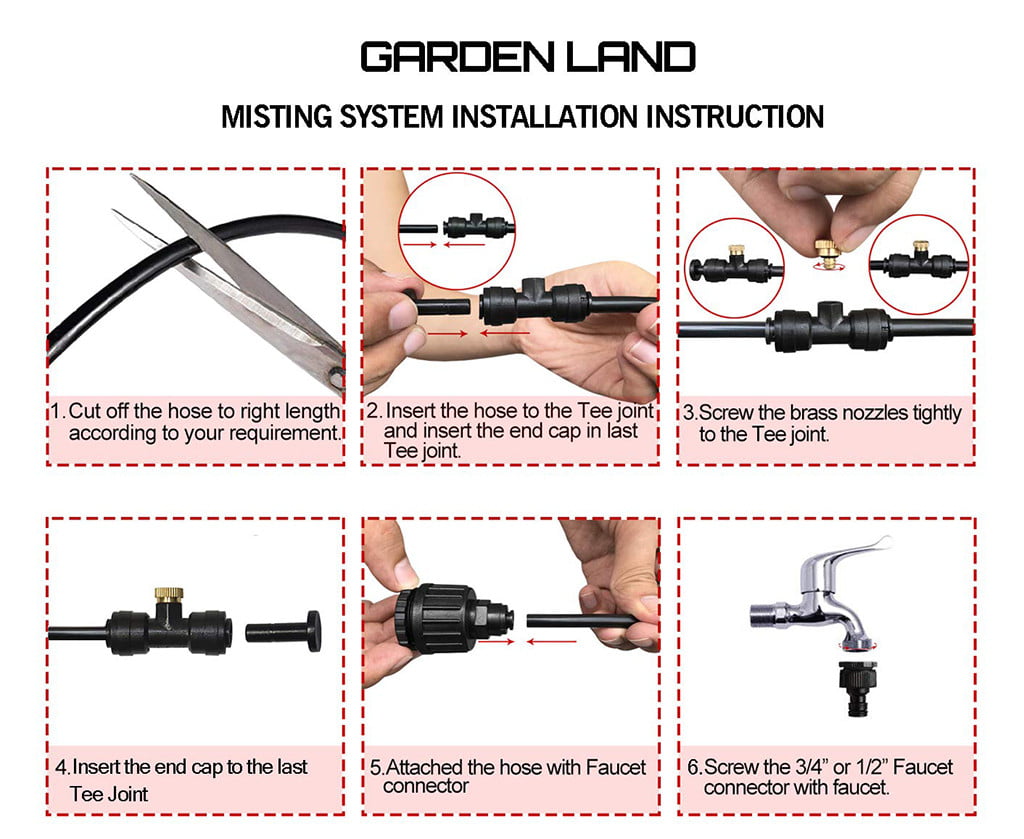 GARDEN LAND

MISTING SYSTEM INSTALLATION INSTRUCTION

1. Cut off the hose to right length according to your requirement.

2. Insert the hose to the Tee joint and insert the end cap in last Tee joint.

3.Screw the brass nozzles tightly to the Tee joint.

4.Insert the end cap to the last Tee Joint

5.Attached the hose with Faucet connector

6.Screw the 3/4" or 1/2" Faucet connector with faucet.