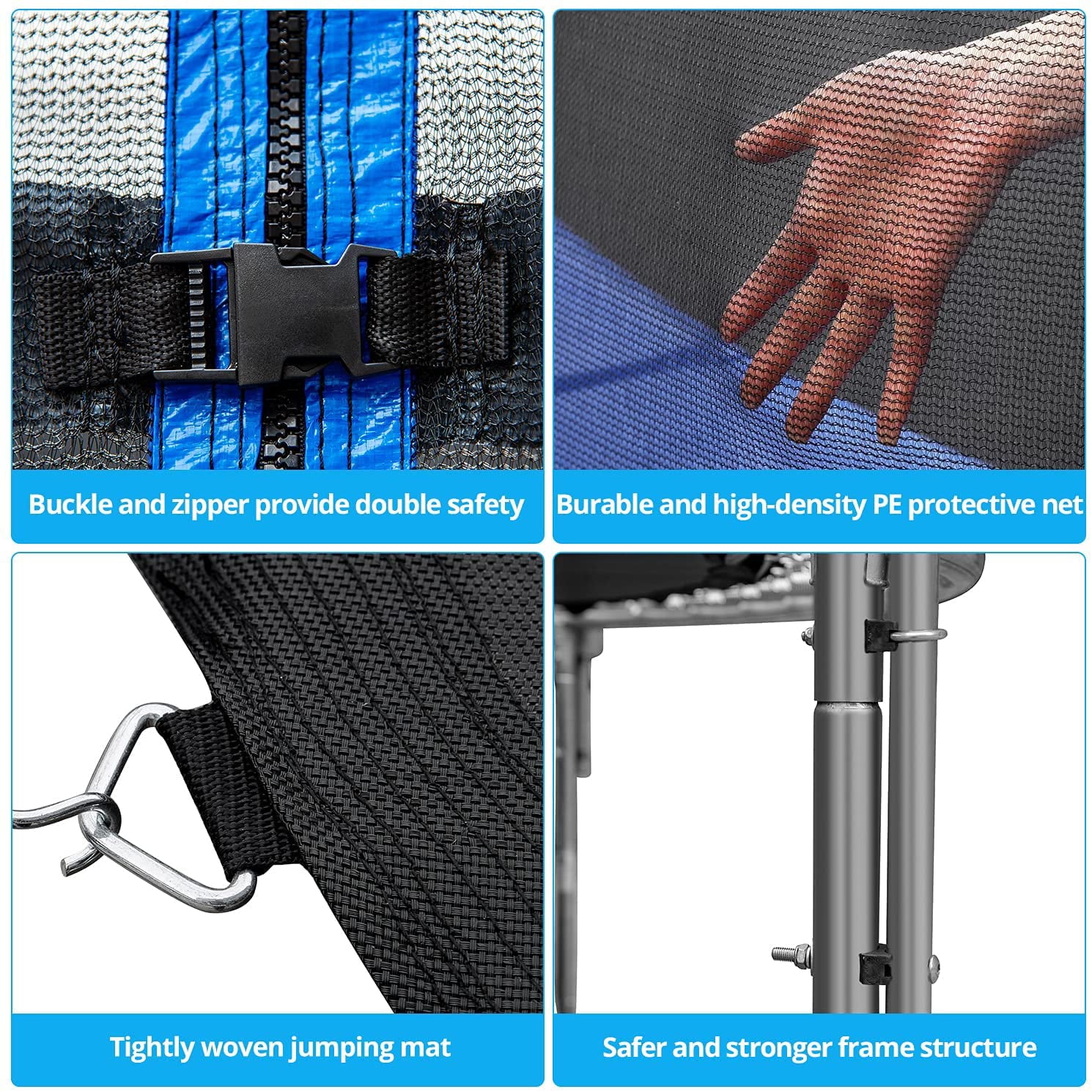 Buckle and zipper provide double safety

Burable and high-density PE protective net

Tightly woven jumping mat

Safer and stronger frame structure