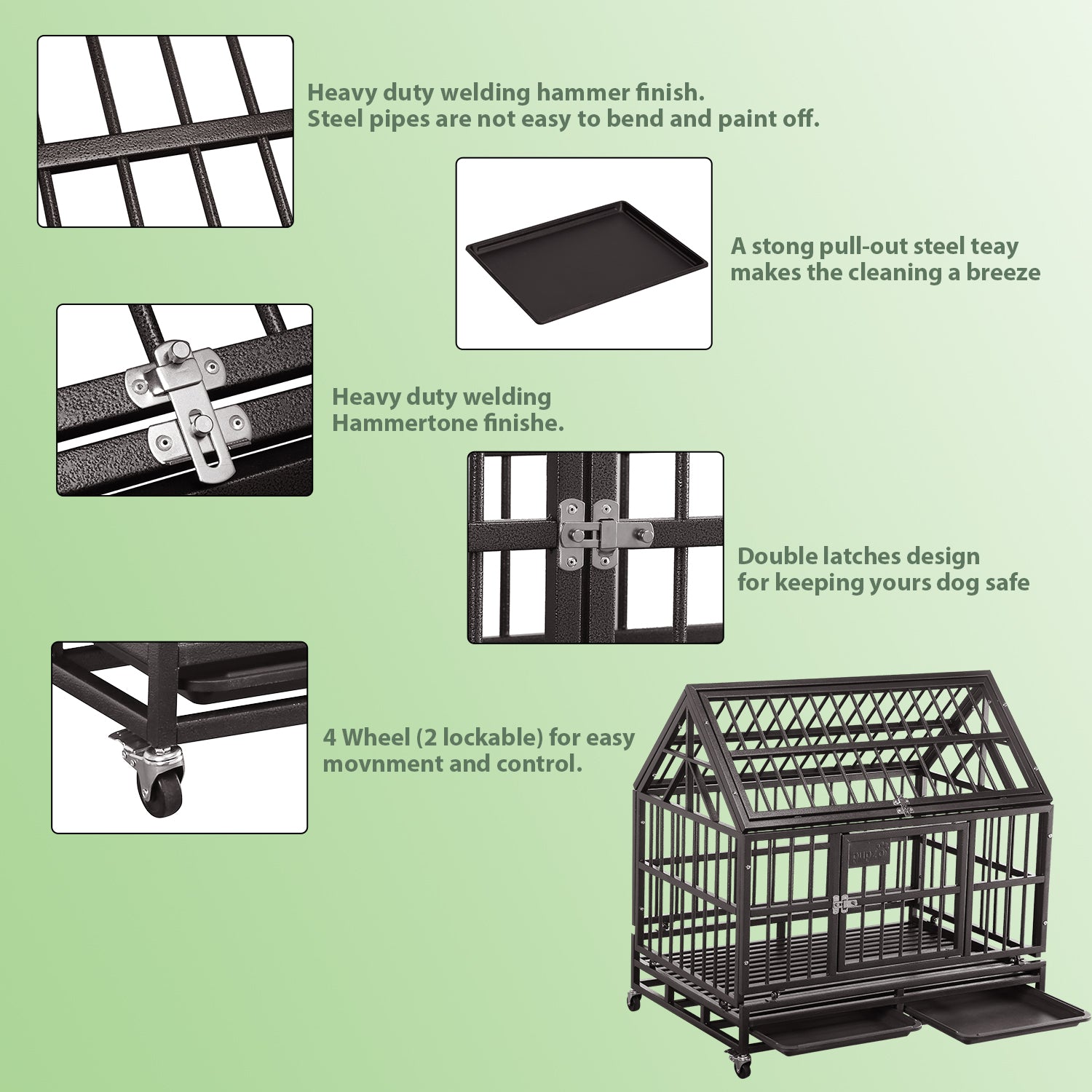 Heavy duty welding hammer finish.
Steel pipes are not easy to bend and paint off.

A stong pull-out steel teay makes the cleaning a breeze

Heavy duty welding Hammertone finishe.

Double latches design for keeping yours dog safe

4 Wheel (2 lockable) for easy movnment and control.