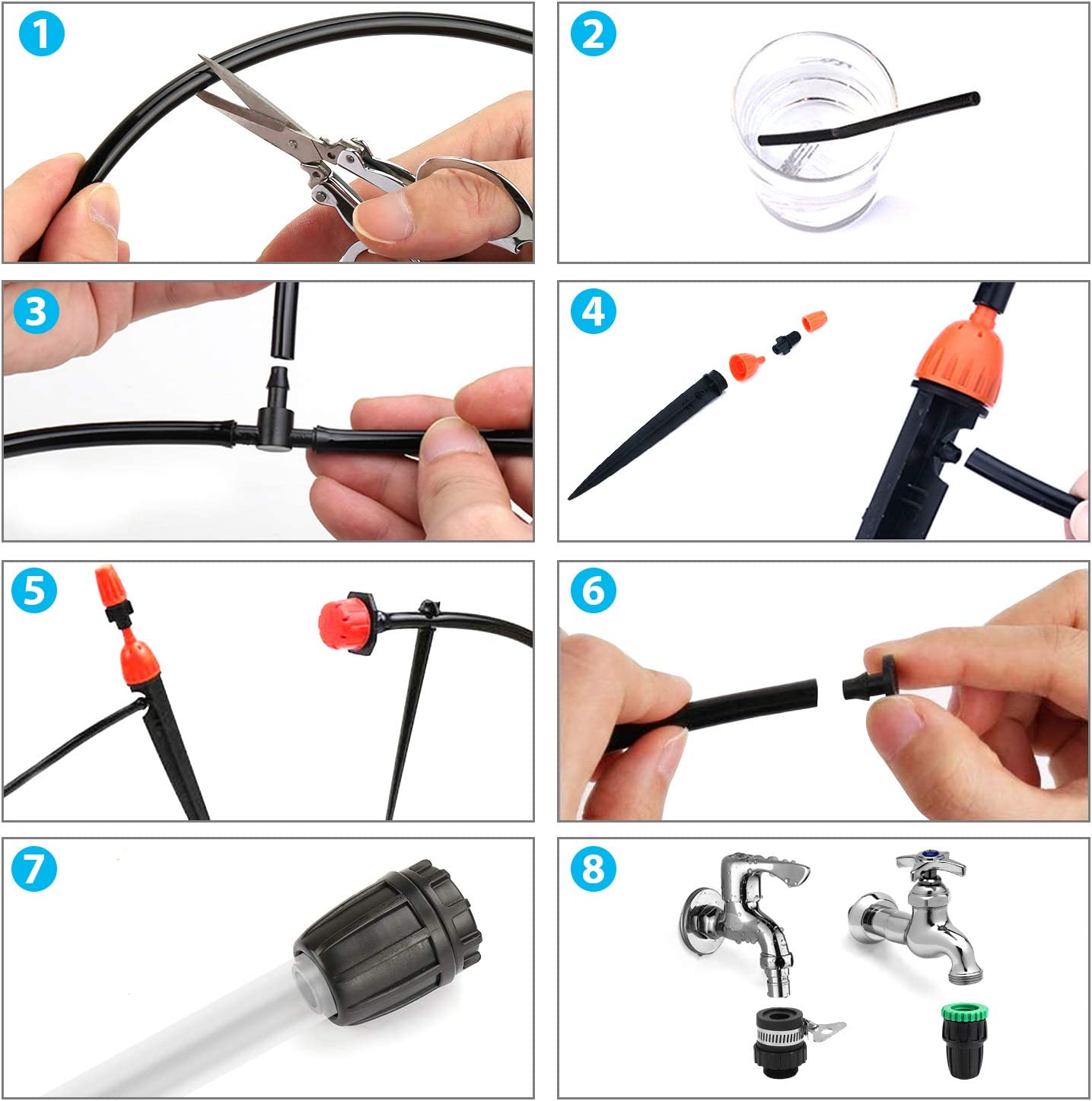 1

2

3

4

5

6

7

8