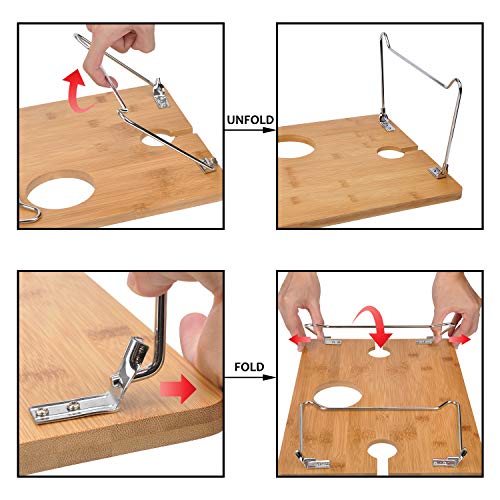 UNFOLD

FOLD