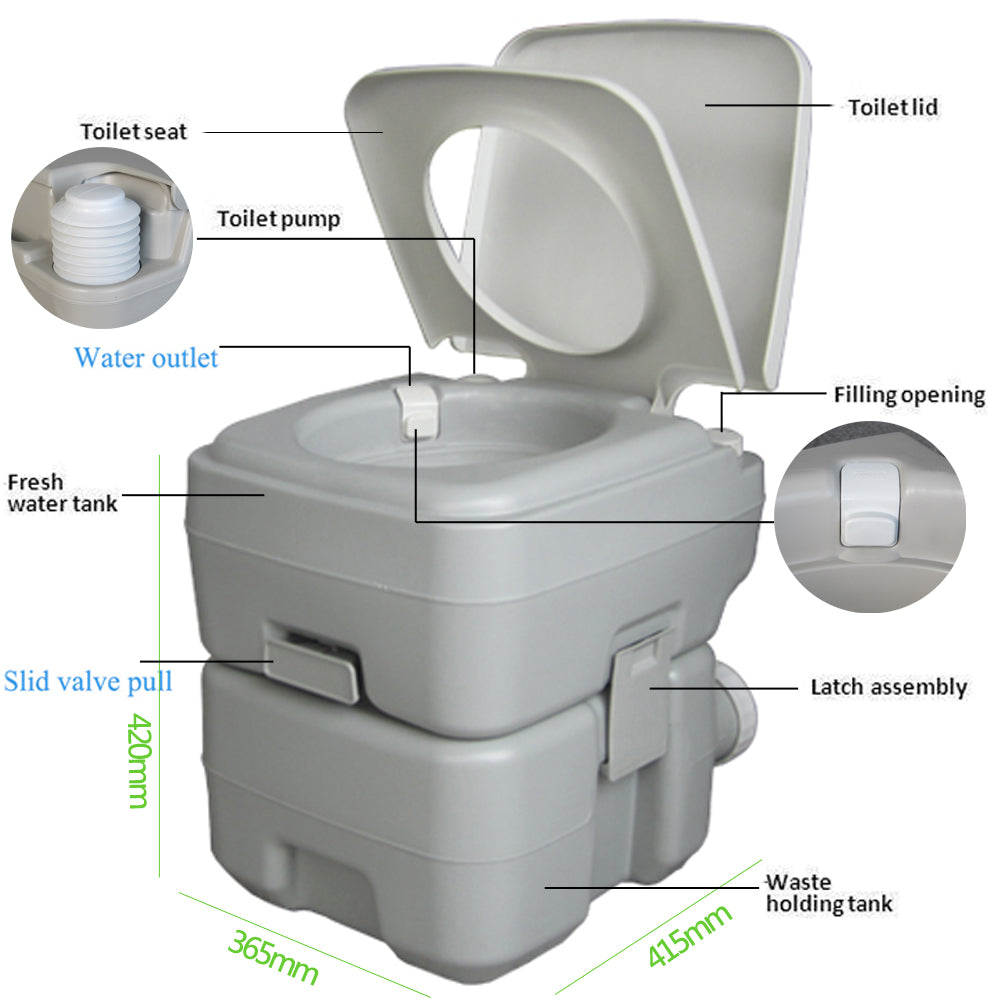 Toilet seat

Toilet lid

Toilet pump

Water outlet

Filling opening

Fresh water tank

Slid valve pull

Latch assembly

420mm

Waste holding tank

365mm

415mm