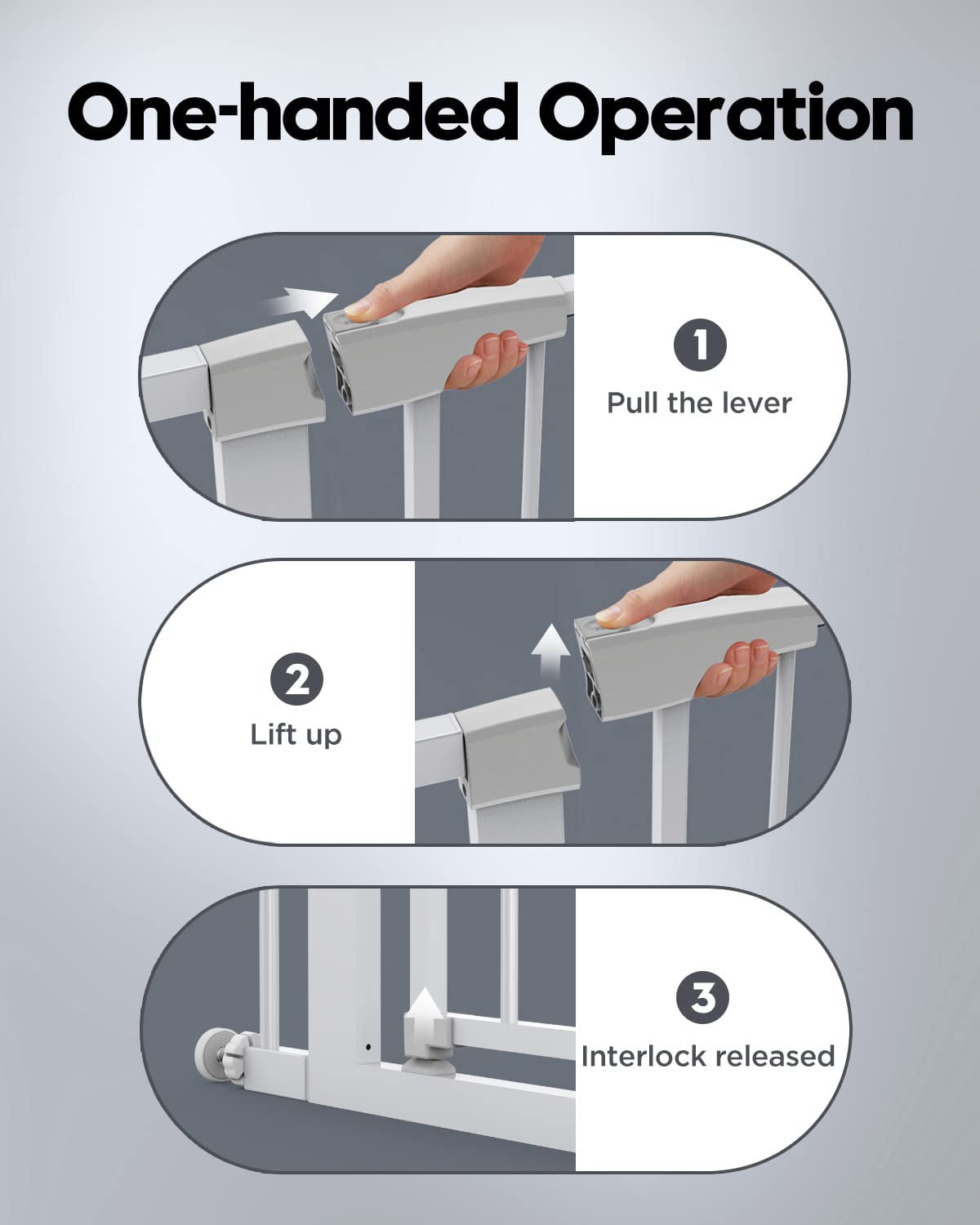 One-handed Operation

1
Pull the lever

2
Lift up

3
Interlock released