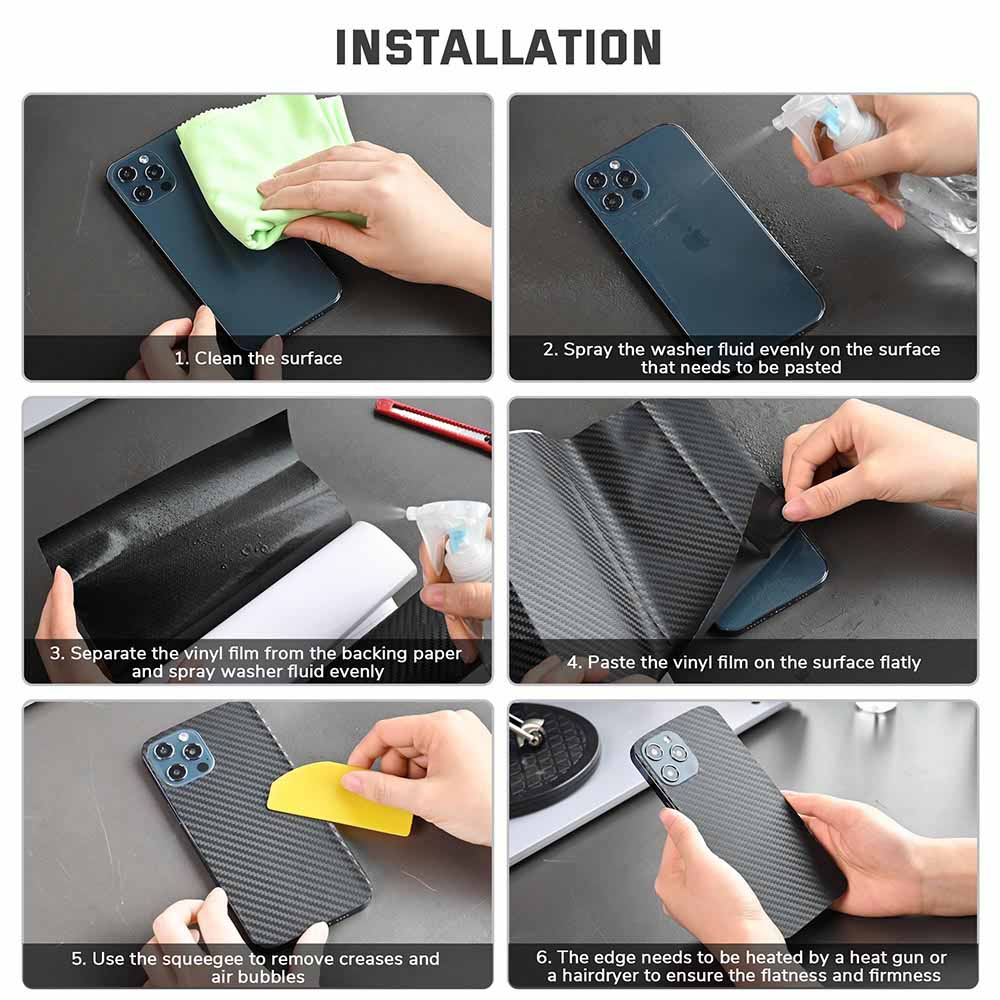 INSTALLATION

1. Clean the surface

2. Spray the washer fluid evenly on the surface that needs to be pasted

3. Separate the vinyl film from the backing paper and spray washer fluid evenly

4. Paste the vinyl film on the surface flatly

5. Use the squeegee to remove creases and air bubbles

6. The edge needs to be heated by a heat gun or a hairdryer to ensure the flatness and firmness