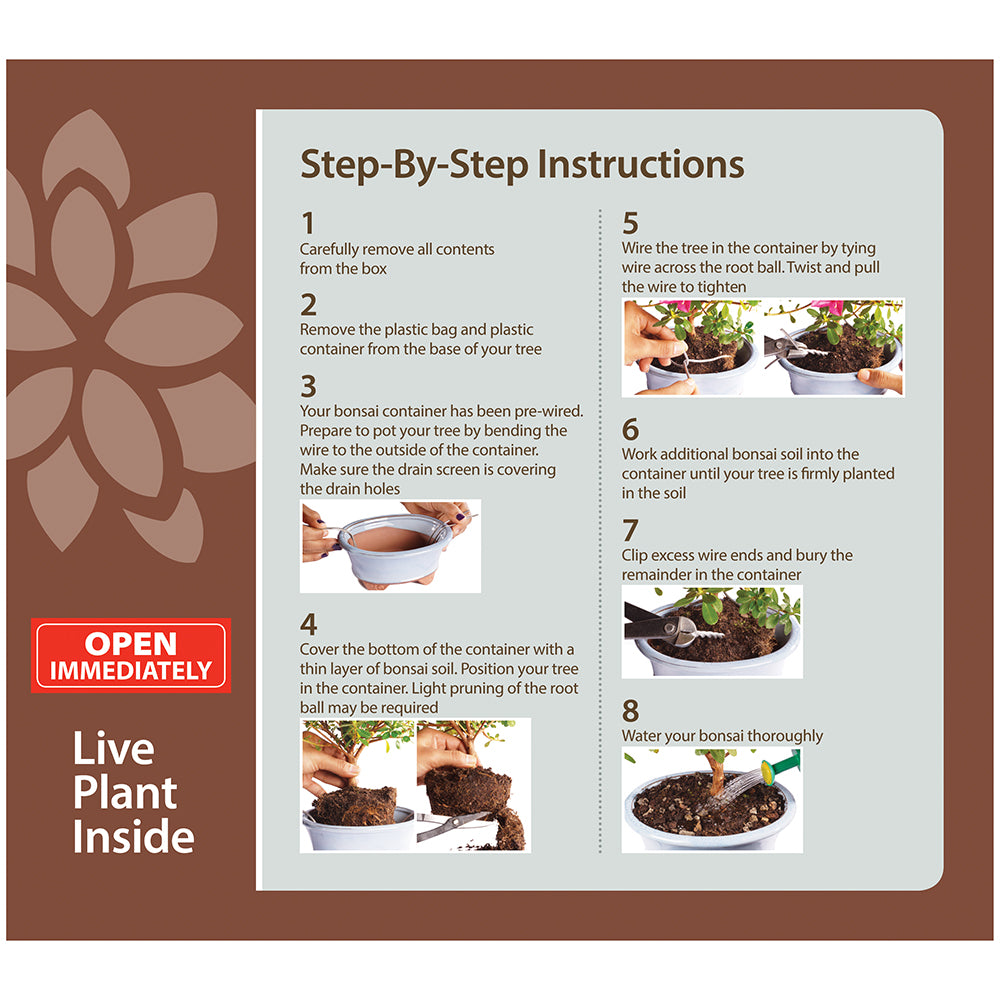 OPEN IMMEDIATELY

Live Plant Inside

Step-By-Step Instructions

1
Carefully remove all contents from the box

2
Remove the plastic bag and plastic container from the base of your tree

3
Your bonsai container has been pre-wired. Prepare to pot your tree by bending the wire to the outside of the container. Make sure the drain screen is covering the drain holes

4
Cover the bottom of the container with a thin layer of bonsai soil. Position your tree in the container. Light pruning of the root ball may be required

5
Wire the tree in the container by tying wire across the root ball. Twist and pull the wire to tighten

6
Work additional bonsai soil into the container until your tree is firmly planted in the soil

7
Clip excess wire ends and bury the remainder in the container

8
Water your bonsai thoroughly