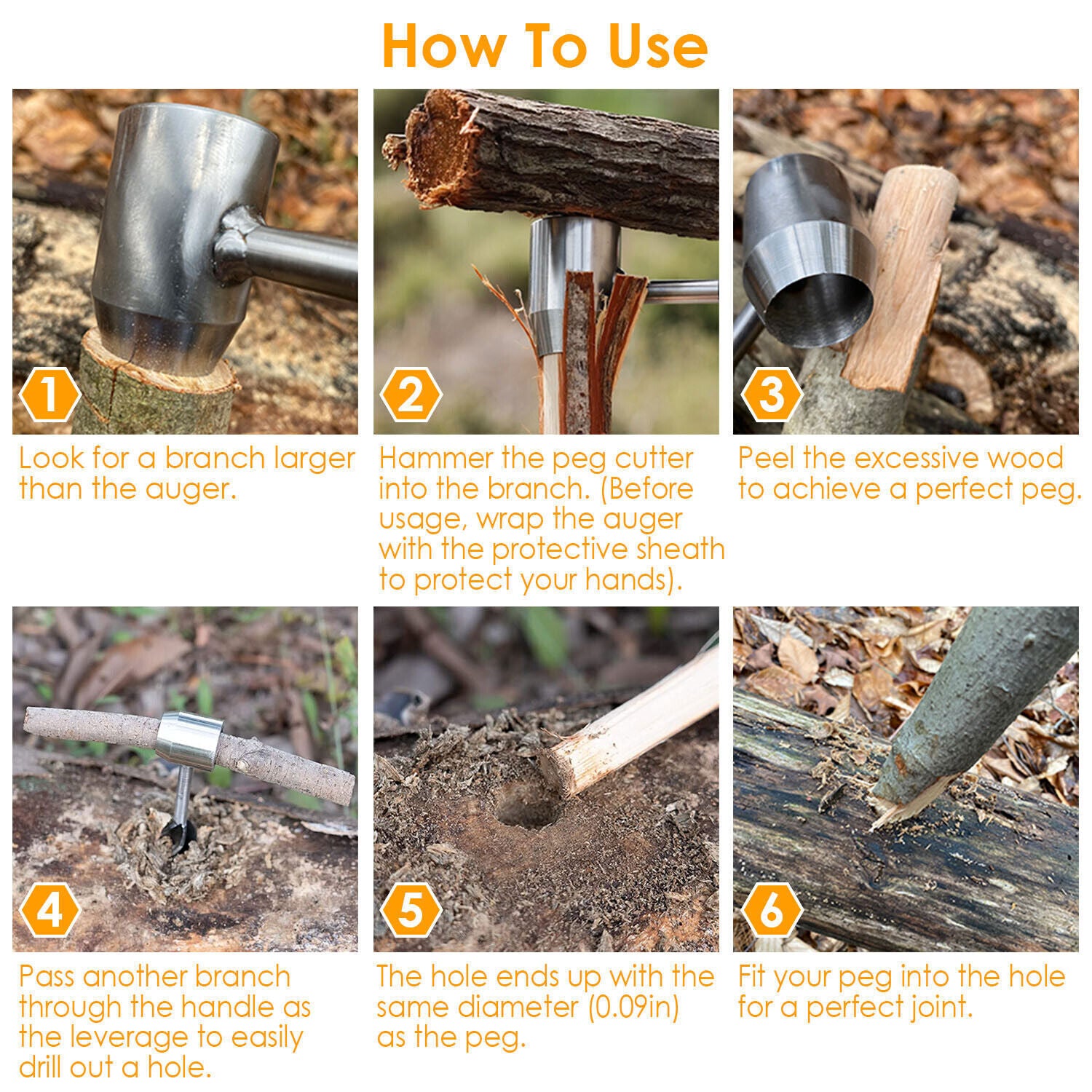 How To Use

1

Look for a branch larger than the auger.

2

Hammer the peg cutter into the branch. (Before usage, wrap the auger with the protective sheath to protect your hands).

3

Peel the excessive wood to achieve a perfect peg.

4

Pass another branch through the handle as the leverage to easily drill out a hole.

5

The hole ends up with the same diameter (0.09in) as the peg.

6

Fit your peg into the hole for a perfect joint.