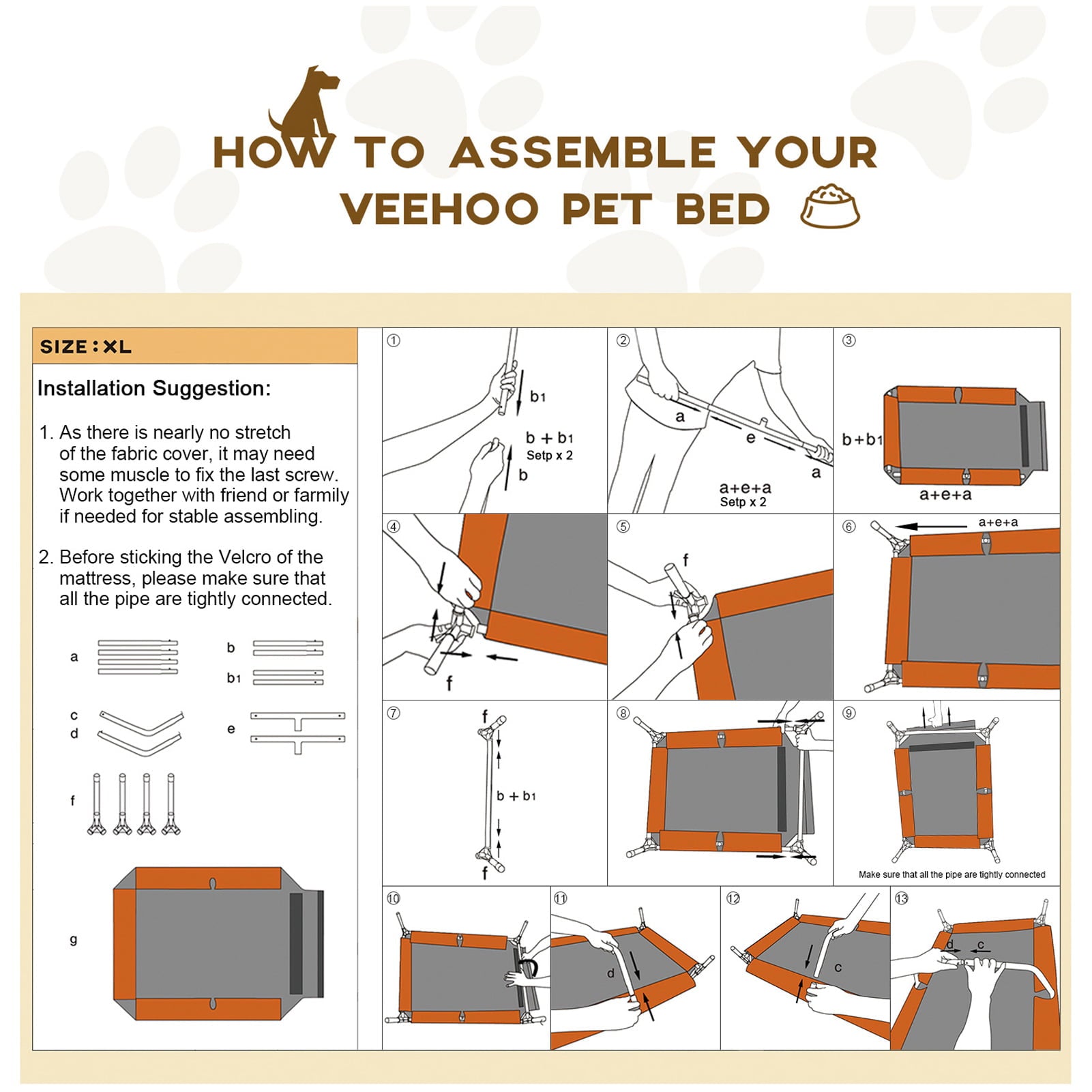 HOW TO ASSEMBLE YOUR VEEHOO PET BED

SIZE：XL

Installation Suggestion:

1. As there is nearly no stretch of the fabric cover, it may need some muscle to fix the last screw. Work together with friend or farmily if needed for stable assembling.

2. Before sticking the Velcro of the mattress, please make sure that all the pipe are tightly connected.

a

b

b1

c

d

e

f

g

①
b1
b + b1
Setp x 2
b

②
a
e
a
a+e+a
Setp x 2

③
b+b1
a+e+a

④
f

⑤
f

⑥
a+e+a

⑦
f
b + b1
f

⑧

⑨
Make sure that all the pipe are tightly connected

⑩

⑪
d

⑫
c

⑬
d
c