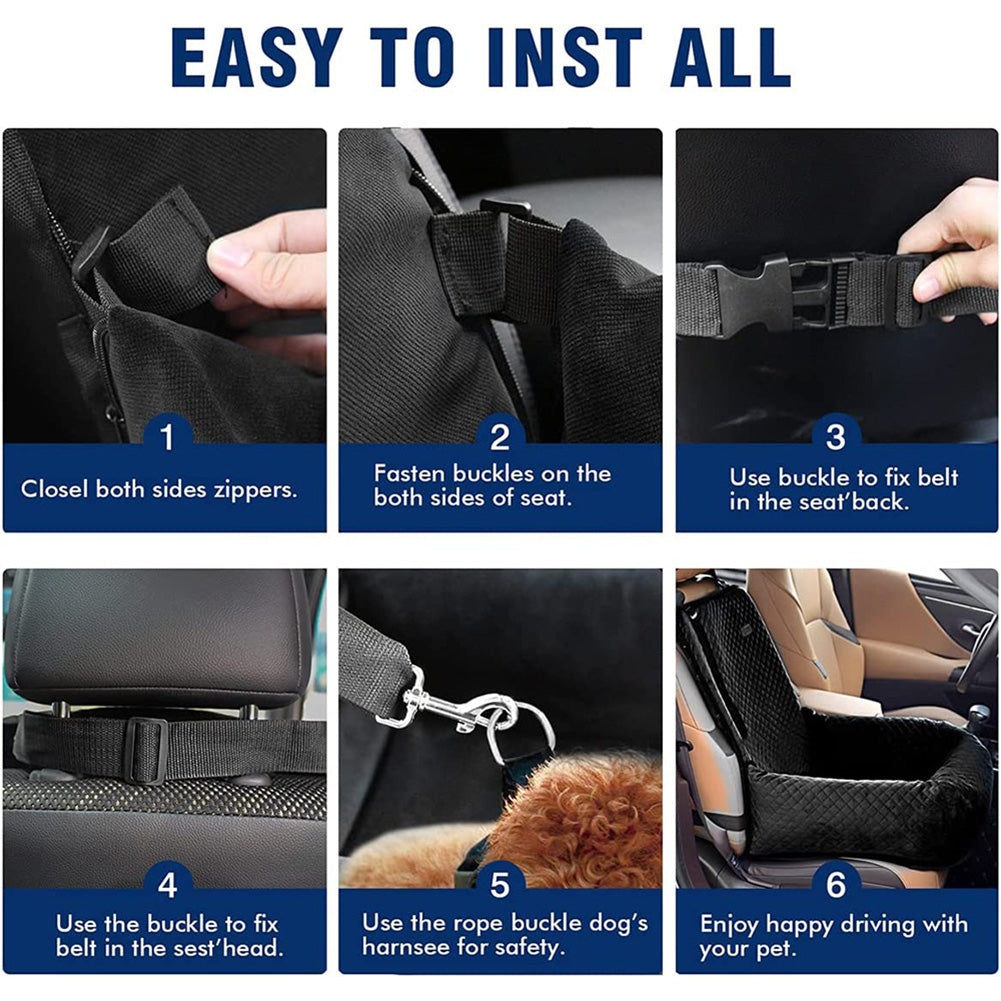 EASY TO INST ALL

1
Closel both sides zippers.

2
Fasten buckles on the both sides of seat.

3
Use buckle to fix belt in the seat'back.

4
Use the buckle to fix belt in the sest'head.

5
Use the rope buckle dog's harnsee for safety.

6
Enjoy happy driving with your pet.