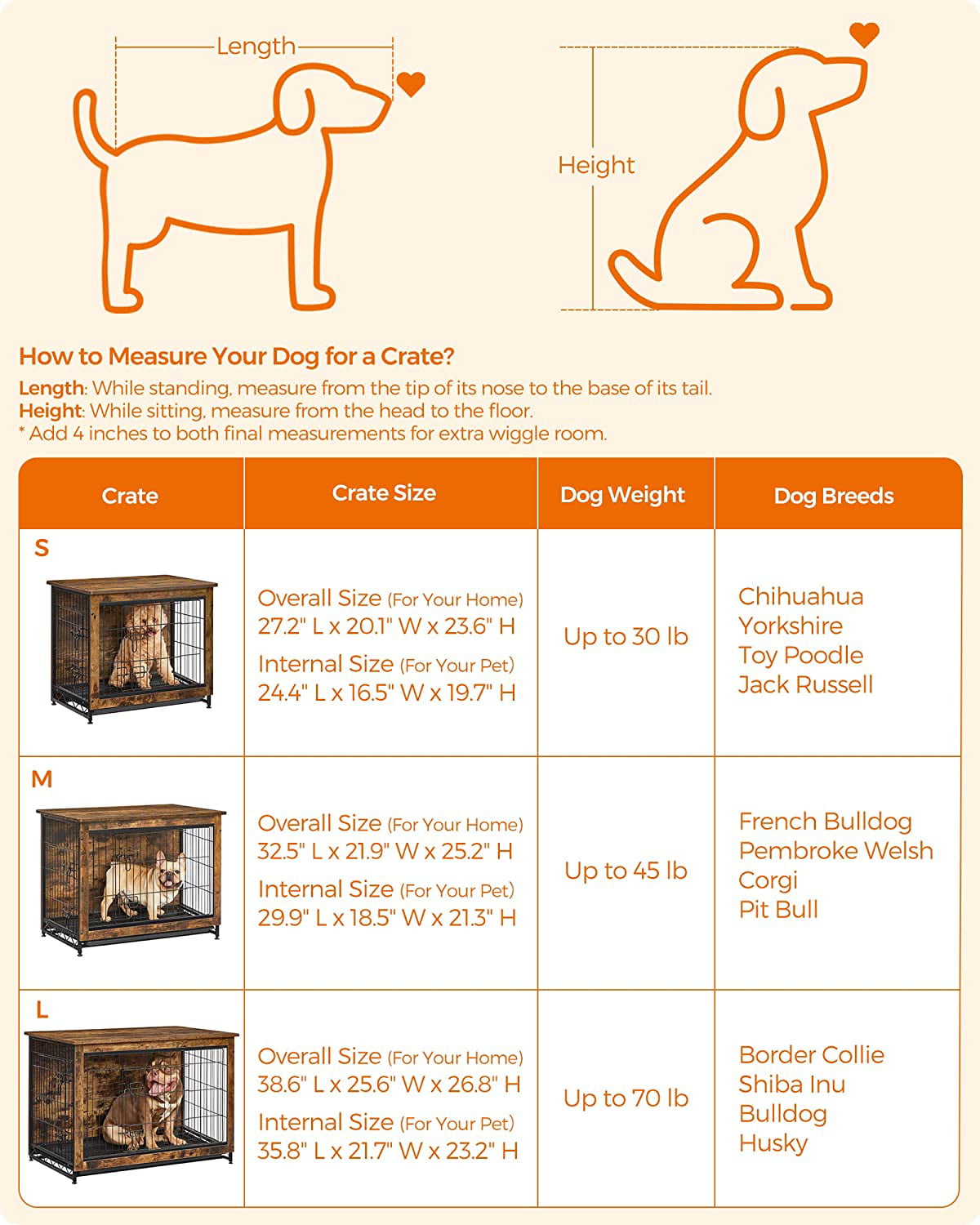 Length

Height

How to Measure Your Dog for a Crate?

Length: While standing, measure from the tip of its nose to the base of its tail.
Height: While sitting, measure from the head to the floor.
* Add 4 inches to both final measurements for extra wiggle room.

| Crate | Crate Size | Dog Weight | Dog Breeds |
|---|---|---|---|
| S | Overall Size (For Your Home) 27.2" L x 20.1" W x 23.6" H Internal Size (For Your Pet) 24.4" L x 16.5" W x 19.7" H | Up to 30 lb | Chihuahua Yorkshire Toy Poodle Jack Russell |
| M | Overall Size (For Your Home) 32.5" L x 21.9" W x 25.2" H Internal Size (For Your Pet) 29.9" L x 18.5" W x 21.3" H | Up to 45 lb | French Bulldog Pembroke Welsh Corgi Pit Bull |
| L | Overall Size (For Your Home) 38.6" L x 25.6" W x 26.8" H Internal Size (For Your Pet) 35.8" L x 21.7" W x 23.2" H | Up to 70 lb | Border Collie Shiba Inu Bulldog Husky |