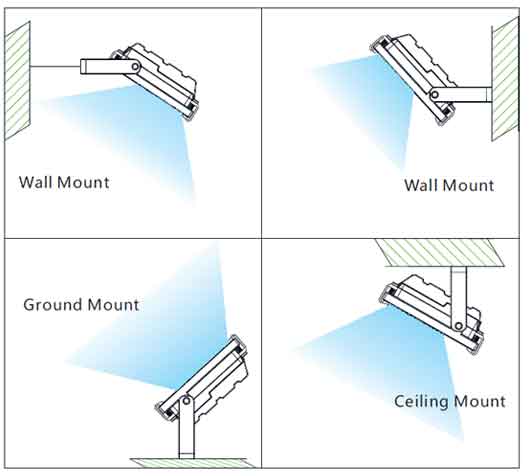 Wall Mount

Wall Mount

Ground Mount

Ceiling Mount