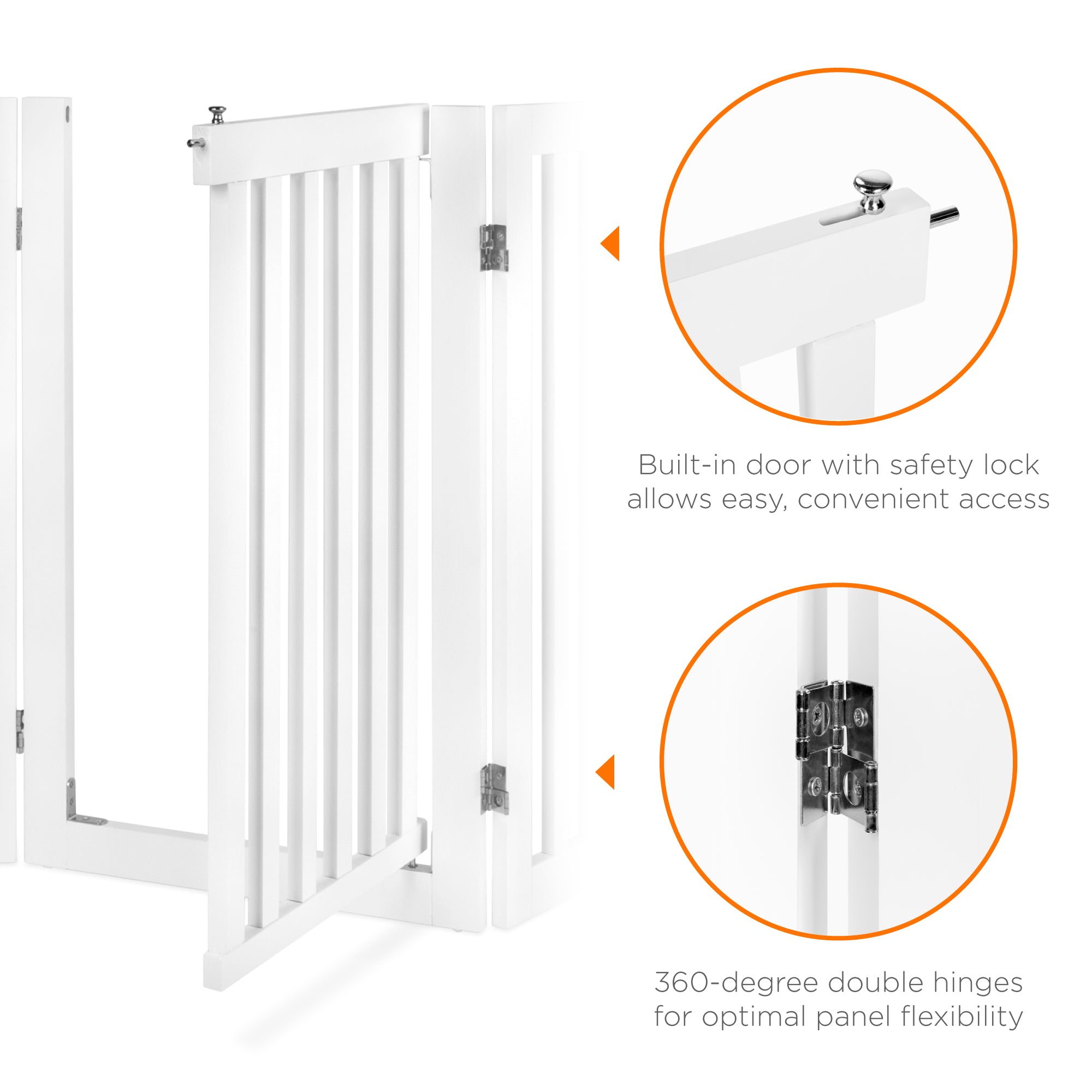 Built-in door with safety lock allows easy, convenient access

360-degree double hinges for optimal panel flexibility