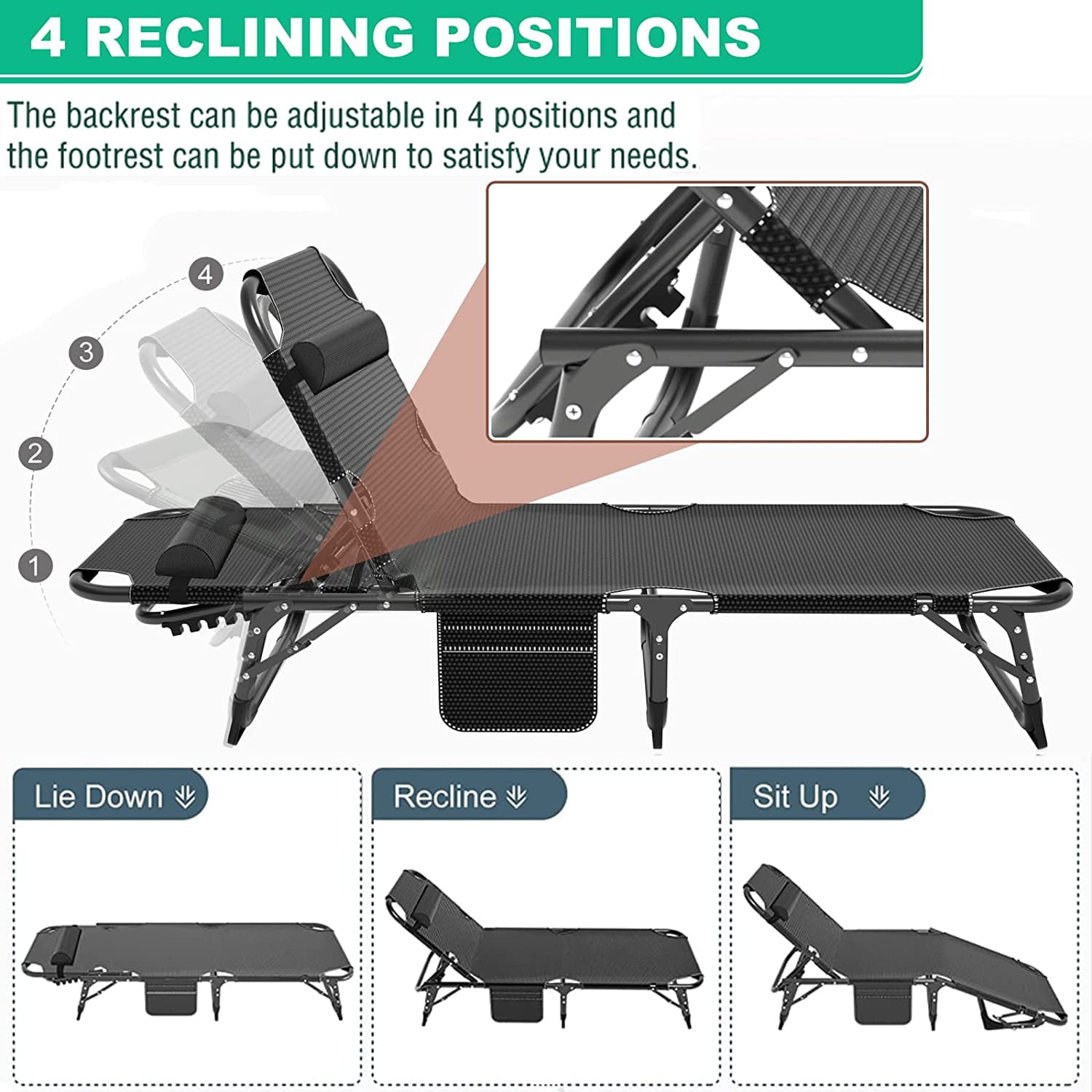 4 RECLINING POSITIONS

The backrest can be adjustable in 4 positions and the footrest can be put down to satisfy your needs.

4

3

2

1

Lie Down

Recline

Sit Up