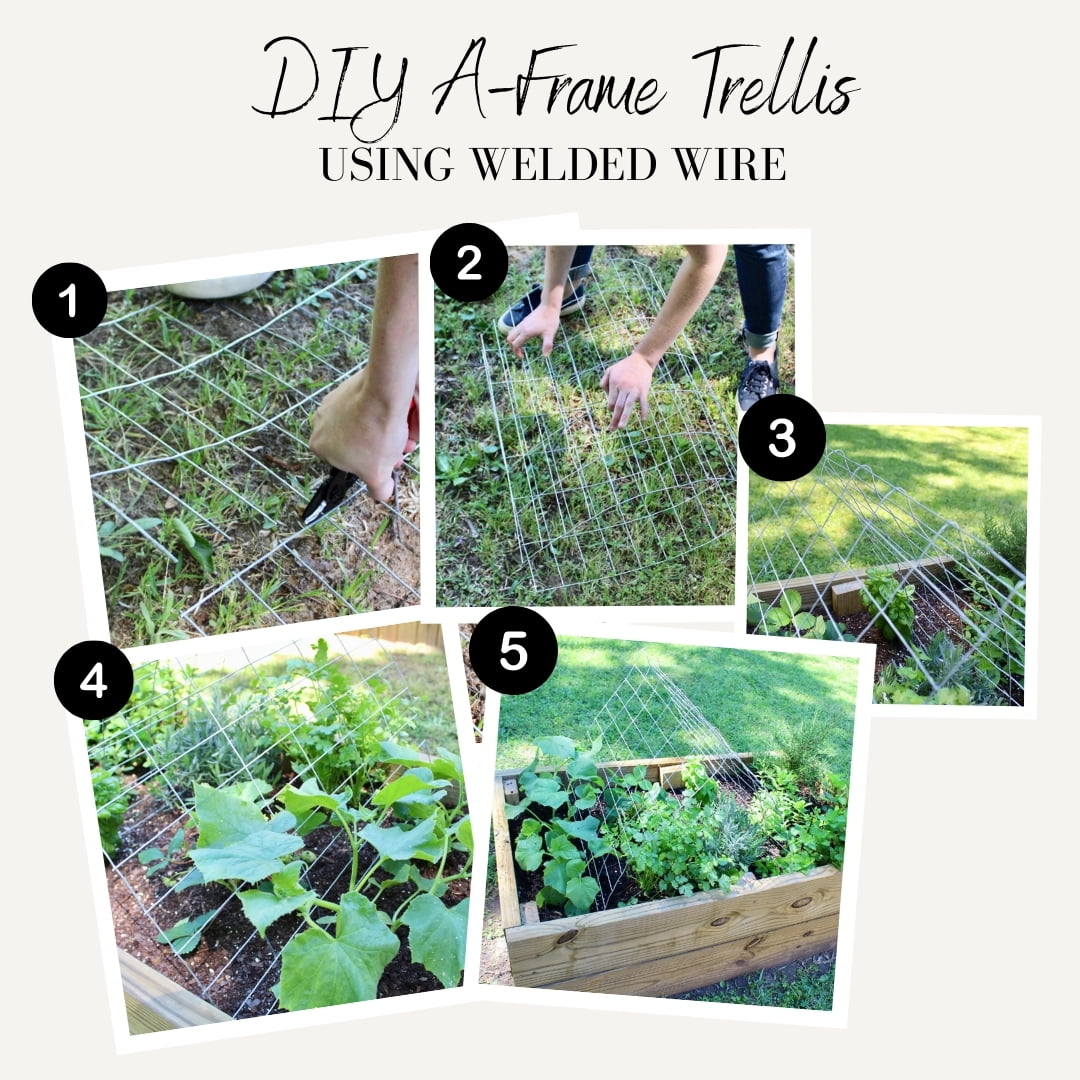 DIY A-Frame Trellis
USING WELDED WIRE

1

2

3

4

5