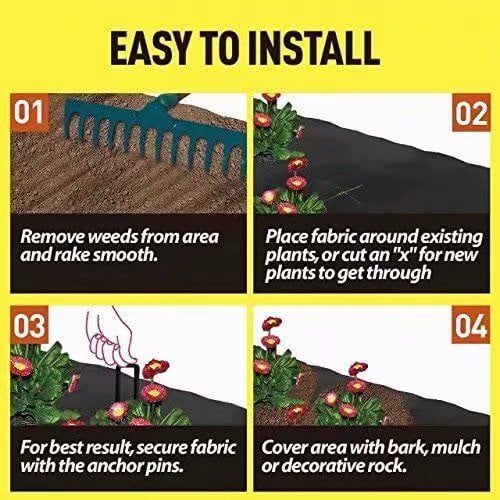 EASY TO INSTALL

01

Remove weeds from area and rake smooth.

02

Place fabric around existing plants, or cut an "x" for new plants to get through

03

For best result, secure fabric with the anchor pins.

04

Cover area with bark, mulch or decorative rock.